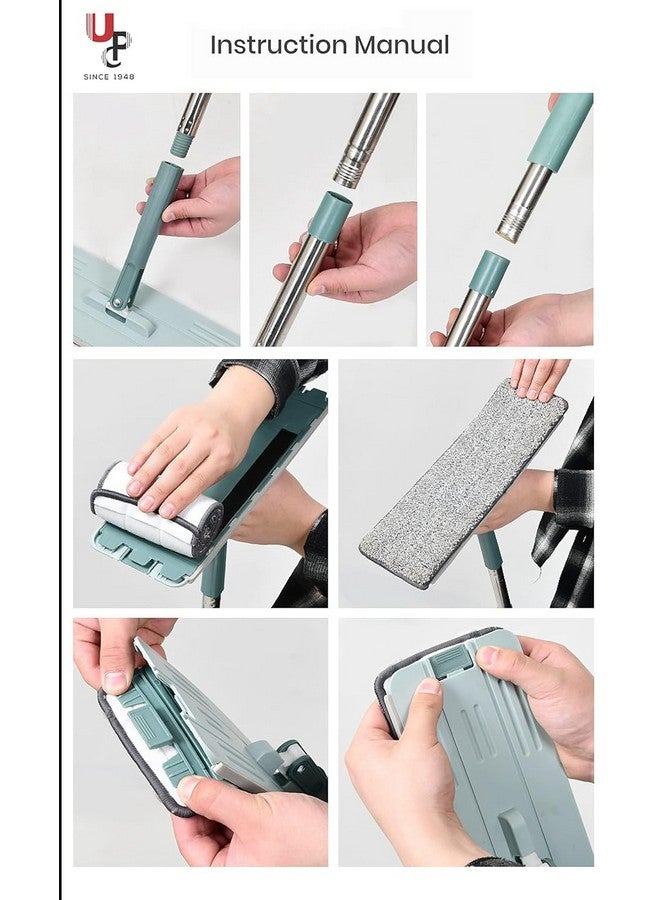 UFC
SINCE 1948

Instruction Manual