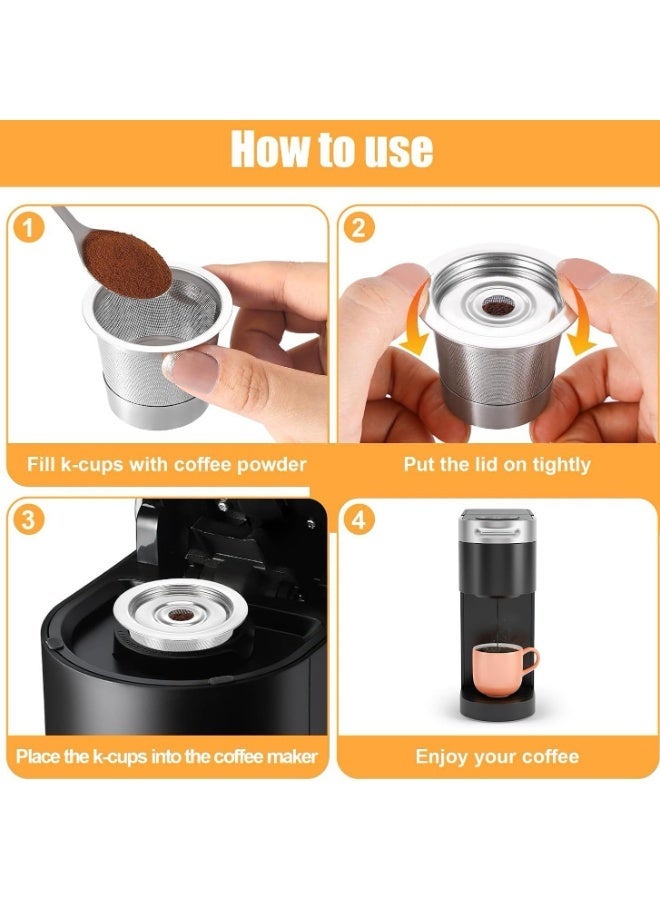 How to use

1

Fill k-cups with coffee powder

2

Put the lid on tightly

3

Place the k-cups into the coffee maker

4

Enjoy your coffee