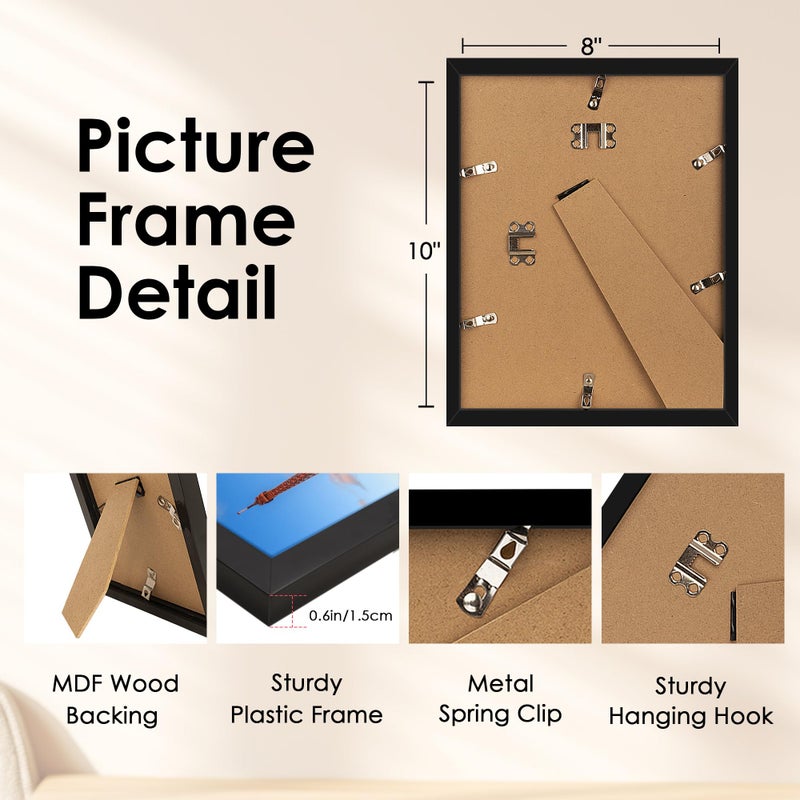 Picture Frame Detail

8"

10"

0.6in/1.5cm

MDF Wood Backing

Sturdy Plastic Frame

Metal Spring Clip

Sturdy Hanging Hook