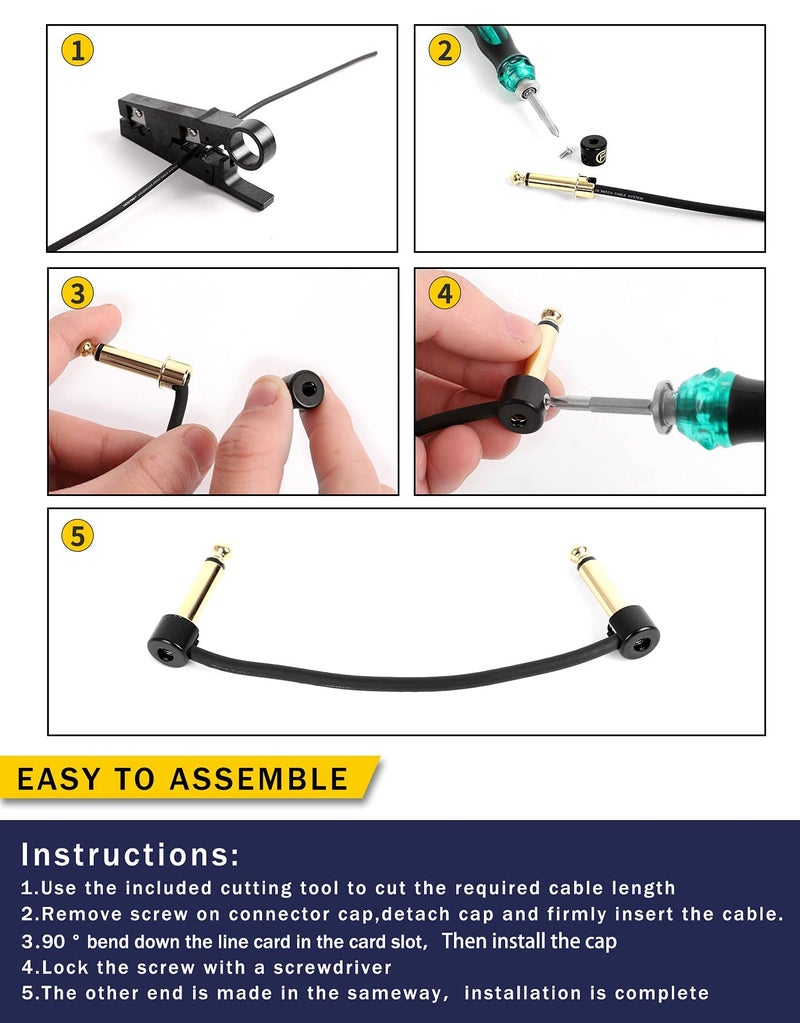 1

2

3

4

5

EASY TO ASSEMBLE

Instructions:
1.Use the included cutting tool to cut the required cable length
2.Remove screw on connector cap,detach cap and firmly insert the cable.
3.90 ° bend down the line card in the card slot, Then install the cap
4.Lock the screw with a screwdriver
5.The other end is made in the sameway, installation is complete