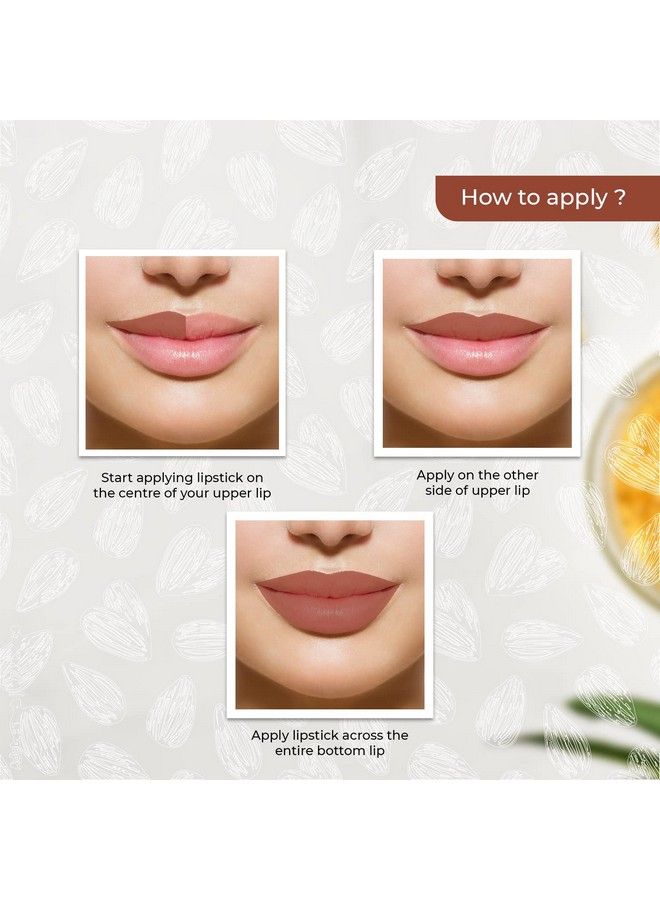 How to apply ?

Start applying lipstick on the centre of your upper lip

Apply on the other side of upper lip

Apply lipstick across the entire bottom lip