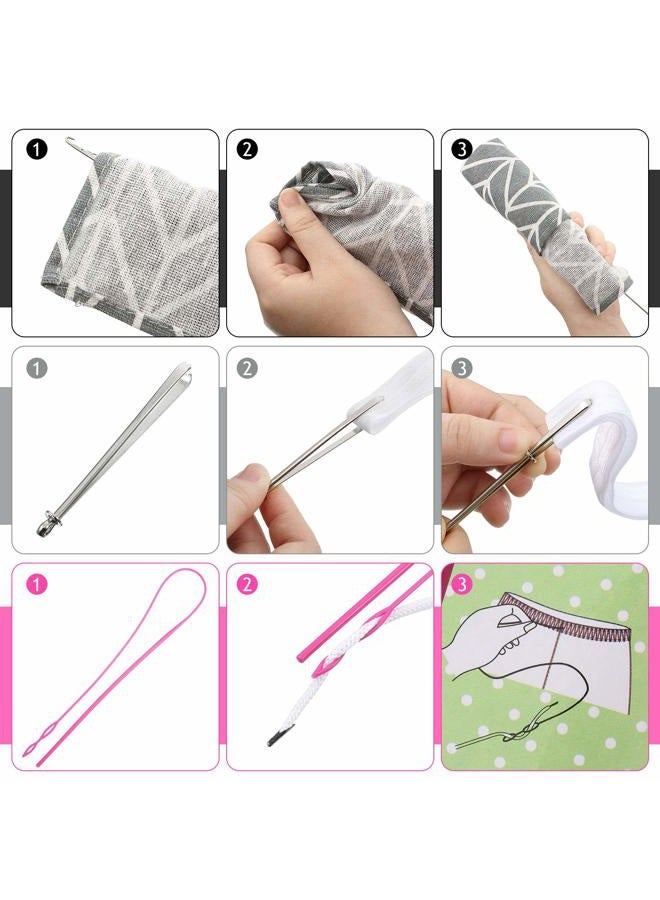 1
2
3
1
2
3
1
2
3