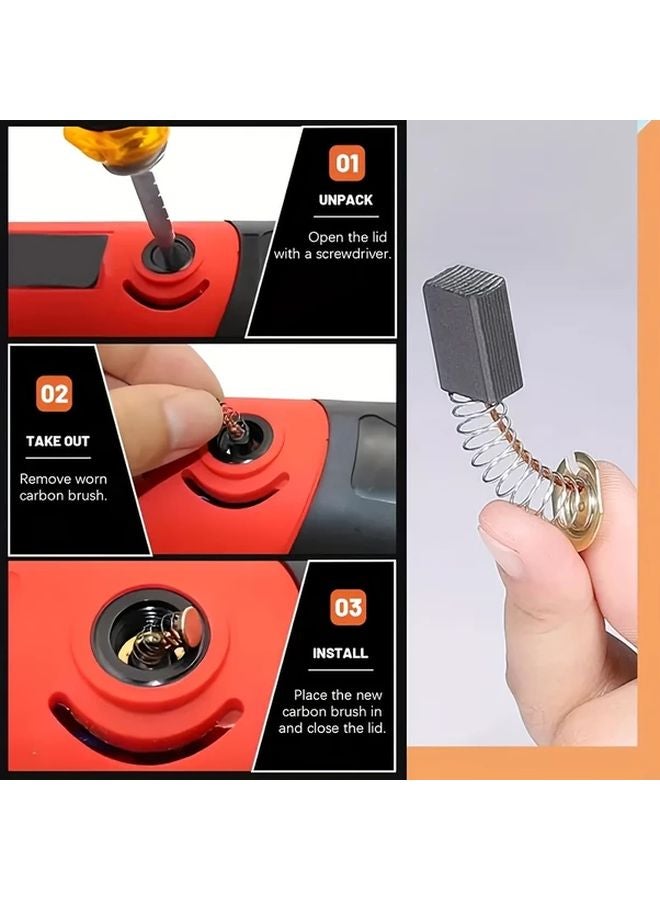 01

UNPACK

Open the lid with a screwdriver.

02

TAKE OUT

Remove worn carbon brush.

03

INSTALL

Place the new carbon brush in and close the lid.