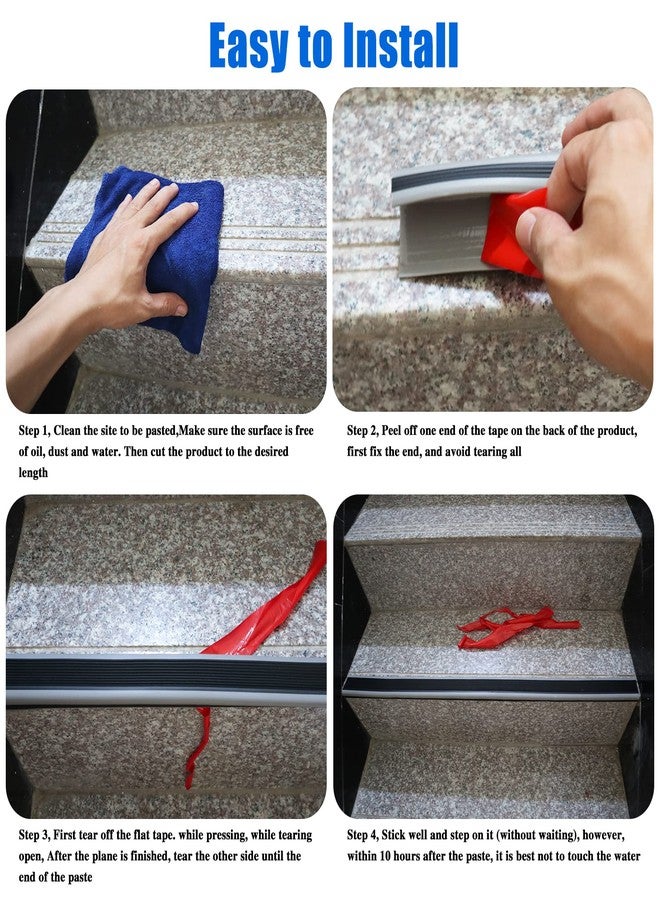 Easy to Install

Step 1, Clean the site to be pasted,Make sure the surface is free of oil, dust and water. Then cut the product to the desired length

Step 2, Peel off one end of the tape on the back of the product, first fix the end, and avoid tearing all

Step 3, First tear off the flat tape. while pressing, while tearing open, After the plane is finished, tear the other side until the end of the paste

Step 4, Stick well and step on it (without waiting), however, within 10 hours after the paste, it is best not to touch the water