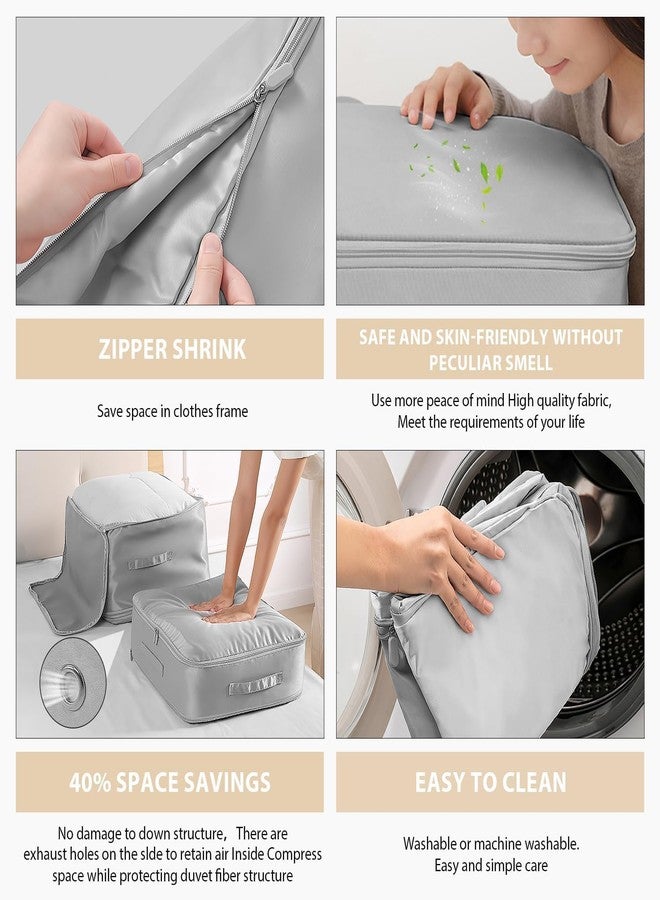 ZIPPER SHRINK

Save space in clothes frame

SAFE AND SKIN-FRIENDLY WITHOUT PECULIAR SMELL

Use more peace of mind High quality fabric, Meet the requirements of your life

40% SPACE SAVINGS

No damage to down structure, There are exhaust holes on the slde to retain air Inside Compress space while protecting duvet fiber structure

EASY TO CLEAN

Washable or machine washable. Easy and simple care