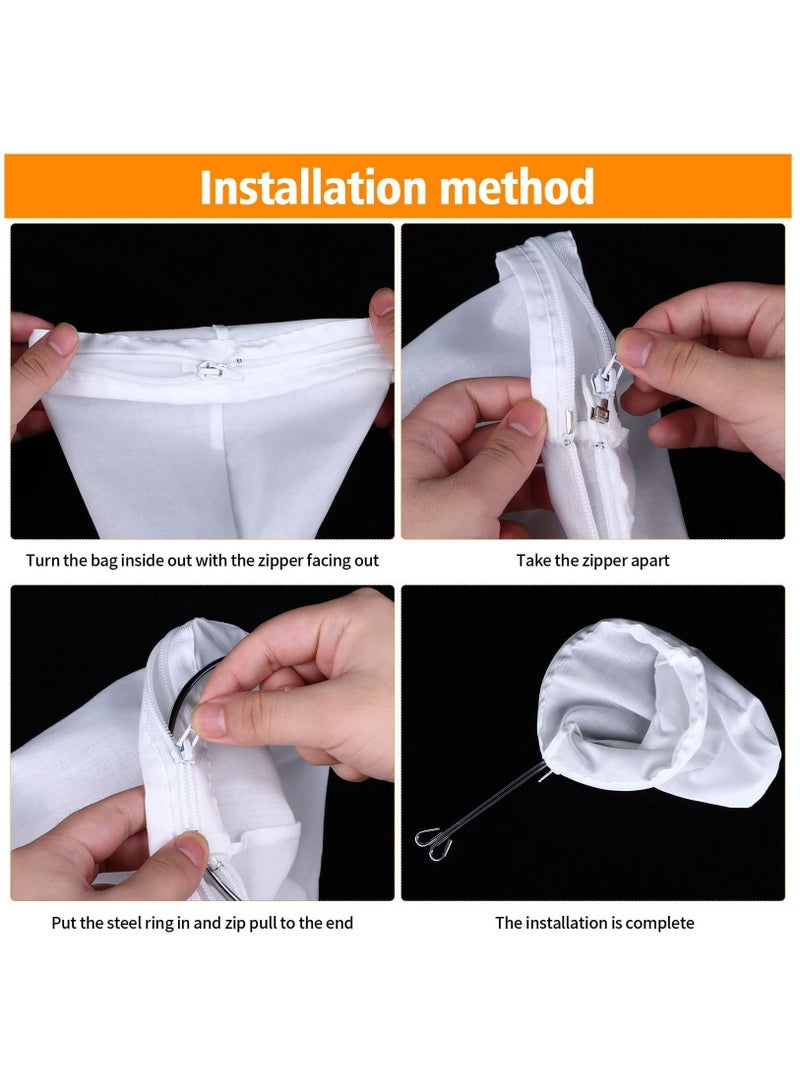 Installation method

Turn the bag inside out with the zipper facing out

Take the zipper apart

Put the steel ring in and zip pull to the end

The installation is complete