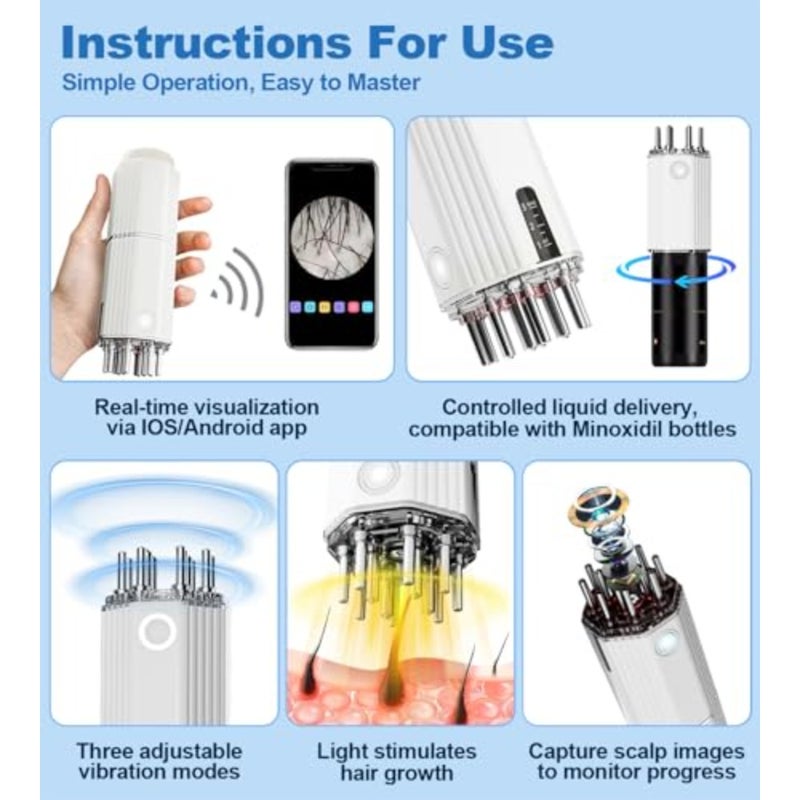 Instructions For Use
Simple Operation, Easy to Master

Real-time visualization via IOS/Android app

Controlled liquid delivery, compatible with Minoxidil bottles

Three adjustable vibration modes

Light stimulates hair growth

Capture scalp images to monitor progress