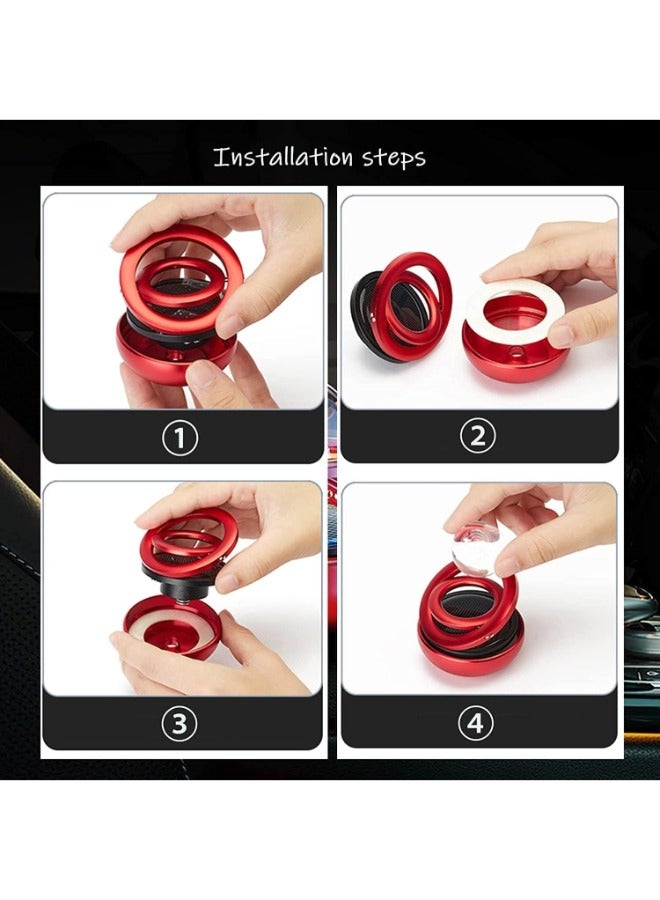 Installation steps

①

②

③

④