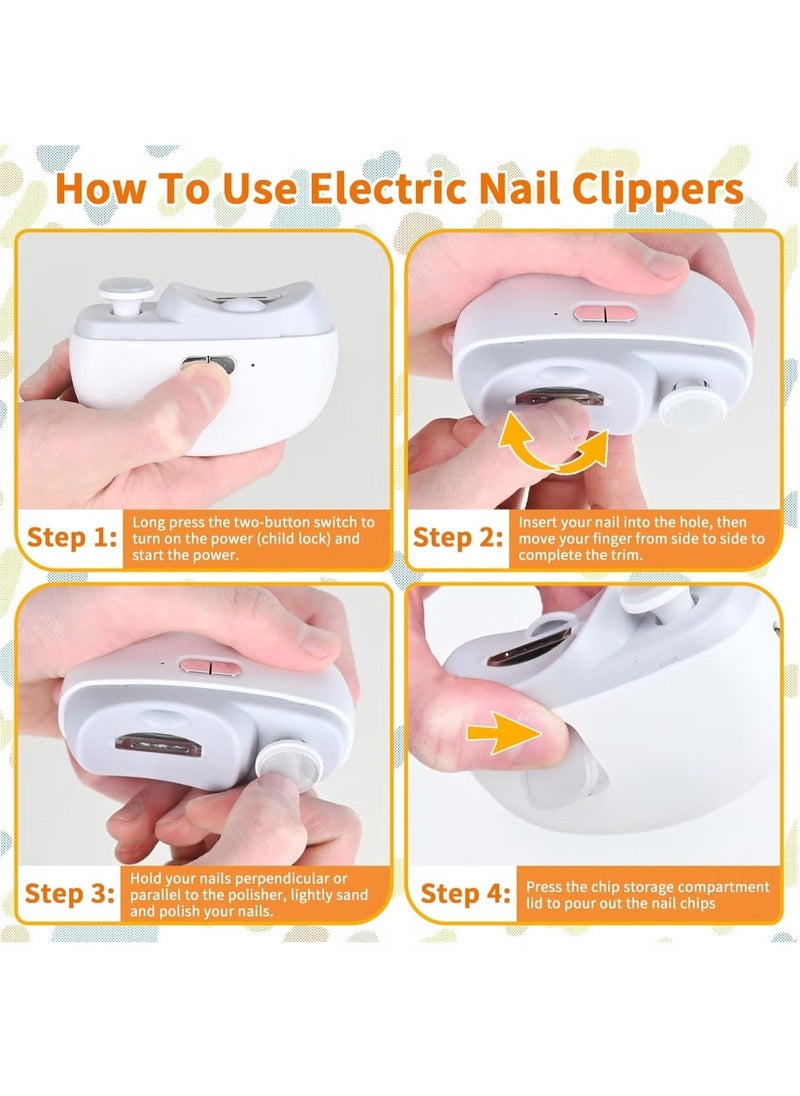 How To Use Electric Nail Clippers

Step 1: Long press the two-button switch to turn on the power (child lock) and start the power.

Step 2: Insert your nail into the hole, then move your finger from side to side to complete the trim.

Step 3: Hold your nails perpendicular or parallel to the polisher, lightly sand and polish your nails.

Step 4: Press the chip storage compartment lid to pour out the nail chips