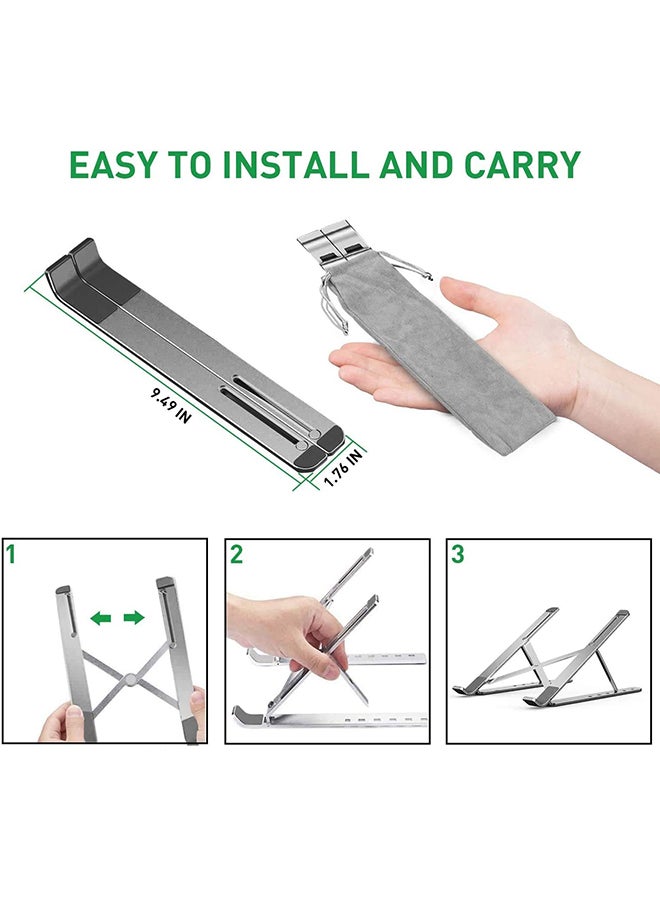 EASY TO INSTALL AND CARRY

9.49 IN

1.76 IN

1

2

3