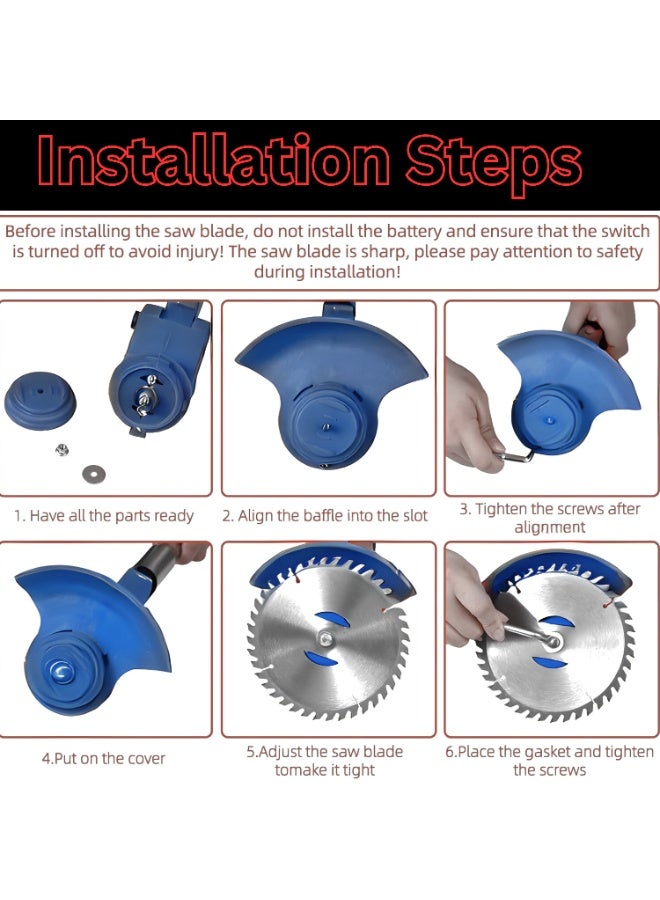 Installation Steps

Before installing the saw blade, do not install the battery and ensure that the switch is turned off to avoid injury! The saw blade is sharp, please pay attention to safety during installation!

1. Have all the parts ready

2. Align the baffle into the slot

3. Tighten the screws after alignment

4.Put on the cover

5.Adjust the saw blade tomake it tight

6.Place the gasket and tighten the screws