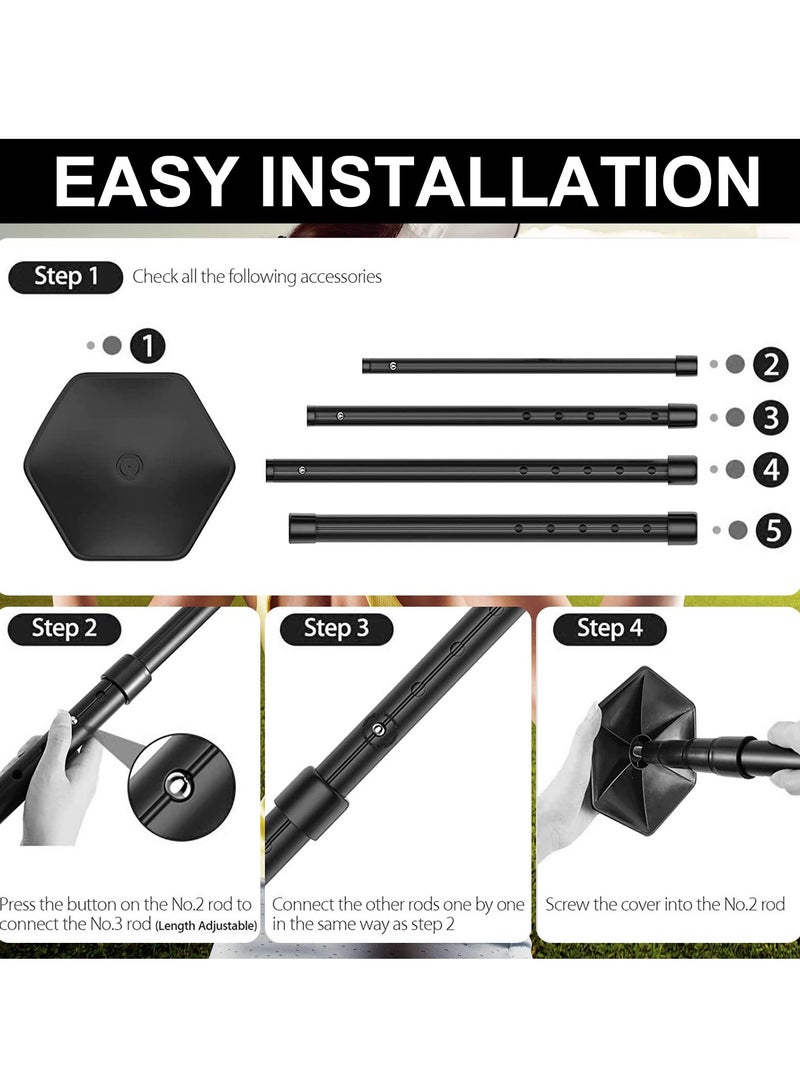 EASY INSTALLATION

Step 1 Check all the following accessories

1

2

3

4

5

Step 2

Press the button on the No.2 rod to connect the No.3 rod (Length Adjustable)

Step 3

Connect the other rods one by one in the same way as step 2

Step 4

Screw the cover into the No.2 rod