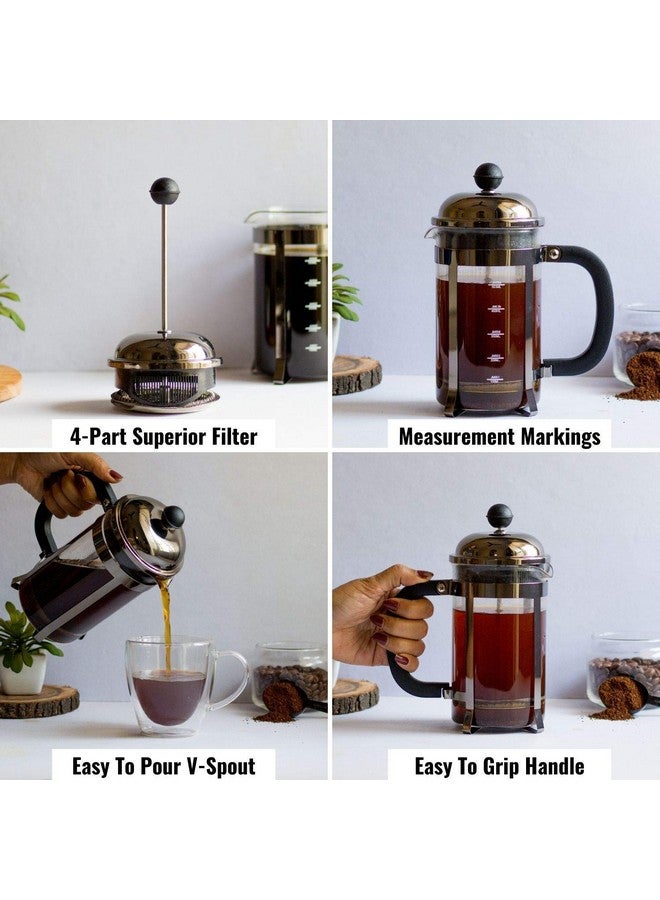 4-Part Superior Filter

Measurement Markings

Easy To Pour V-Spout

Easy To Grip Handle