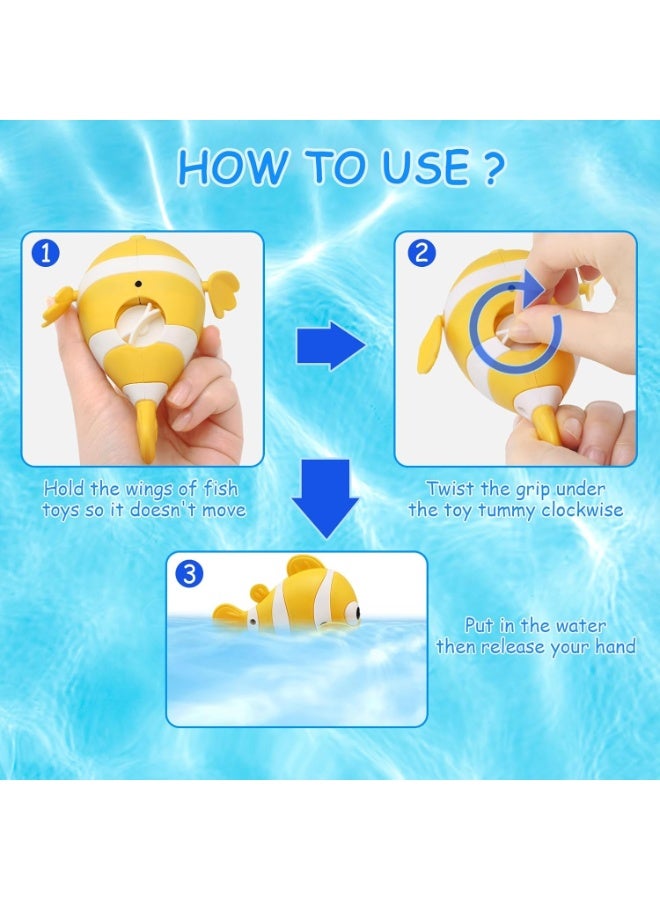 HOW TO USE ?

1

Hold the wings of fish toys so it doesn't move

2

Twist the grip under the toy tummy clockwise

3

Put in the water then release your hand