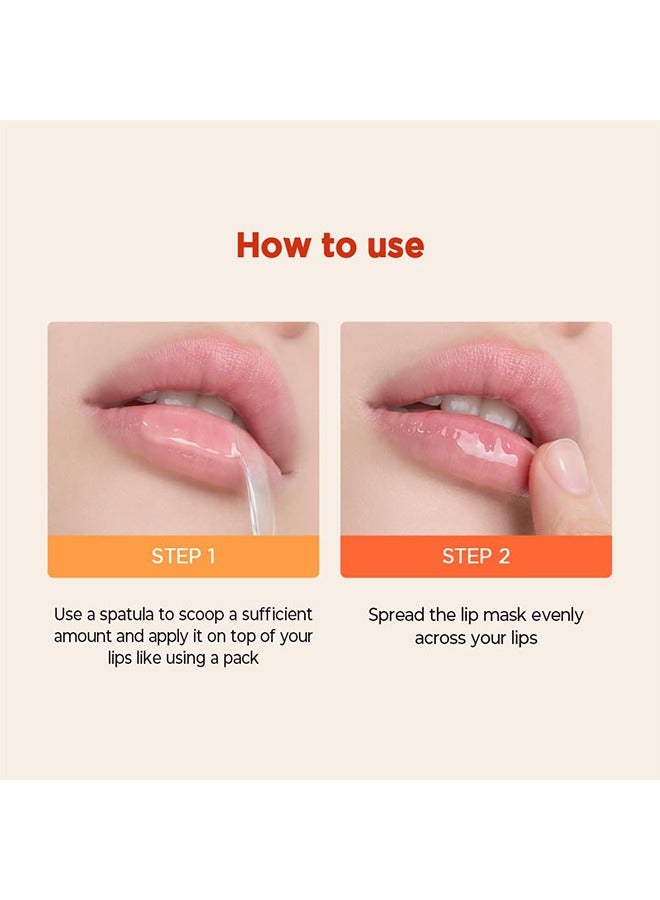 How to use

STEP 1

Use a spatula to scoop a sufficient amount and apply it on top of your lips like using a pack

STEP 2

Spread the lip mask evenly across your lips