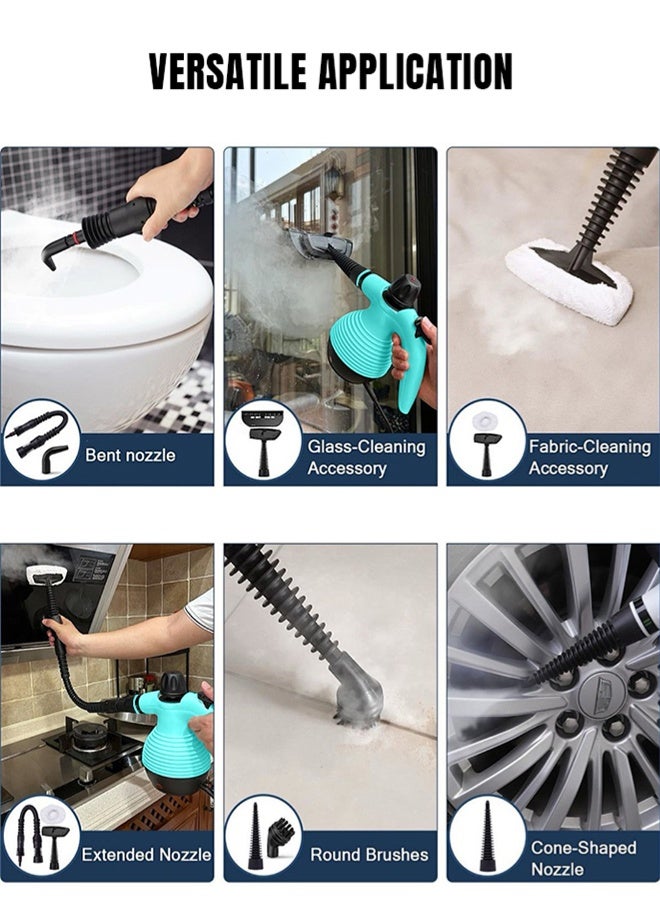 VERSATILE APPLICATION

Bent nozzle

Glass-Cleaning Accessory

Fabric-Cleaning Accessory

Extended Nozzle

Round Brushes

Cone-Shaped Nozzle