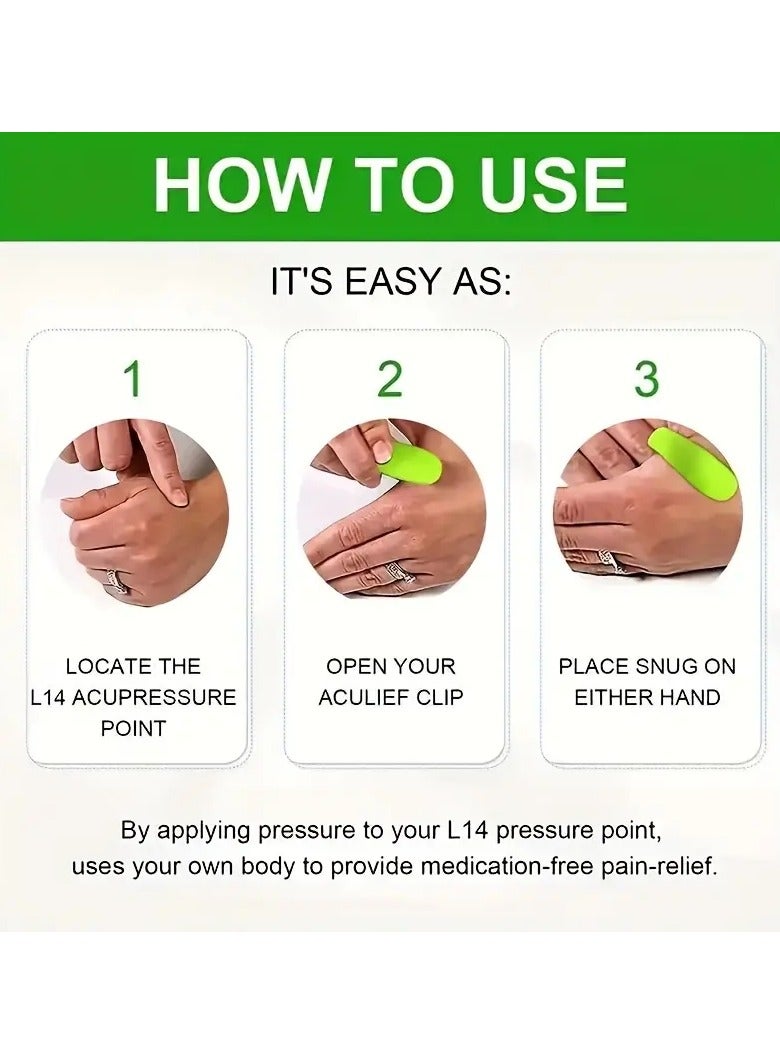 HOW TO USE

IT'S EASY AS:

1

LOCATE THE L14 ACUPRESSURE POINT

2

OPEN YOUR ACULIEF CLIP

3

PLACE SNUG ON EITHER HAND

By applying pressure to your L14 pressure point, uses your own body to provide medication-free pain-relief.