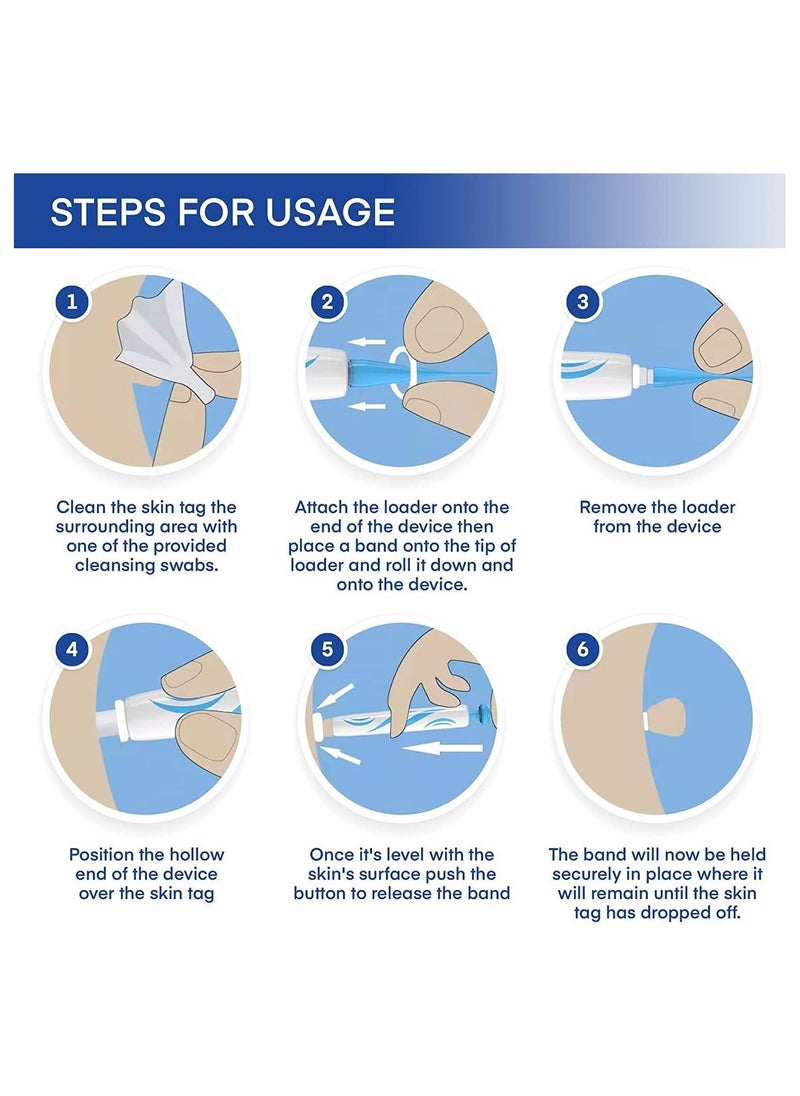 STEPS FOR USAGE

1

Clean the skin tag the surrounding area with one of the provided cleansing swabs.

2

Attach the loader onto the end of the device then place a band onto the tip of loader and roll it down and onto the device.

3

Remove the loader from the device

4

Position the hollow end of the device over the skin tag

5

Once it's level with the skin's surface push the button to release the band

6

The band will now be held securely in place where it will remain until the skin tag has dropped off.