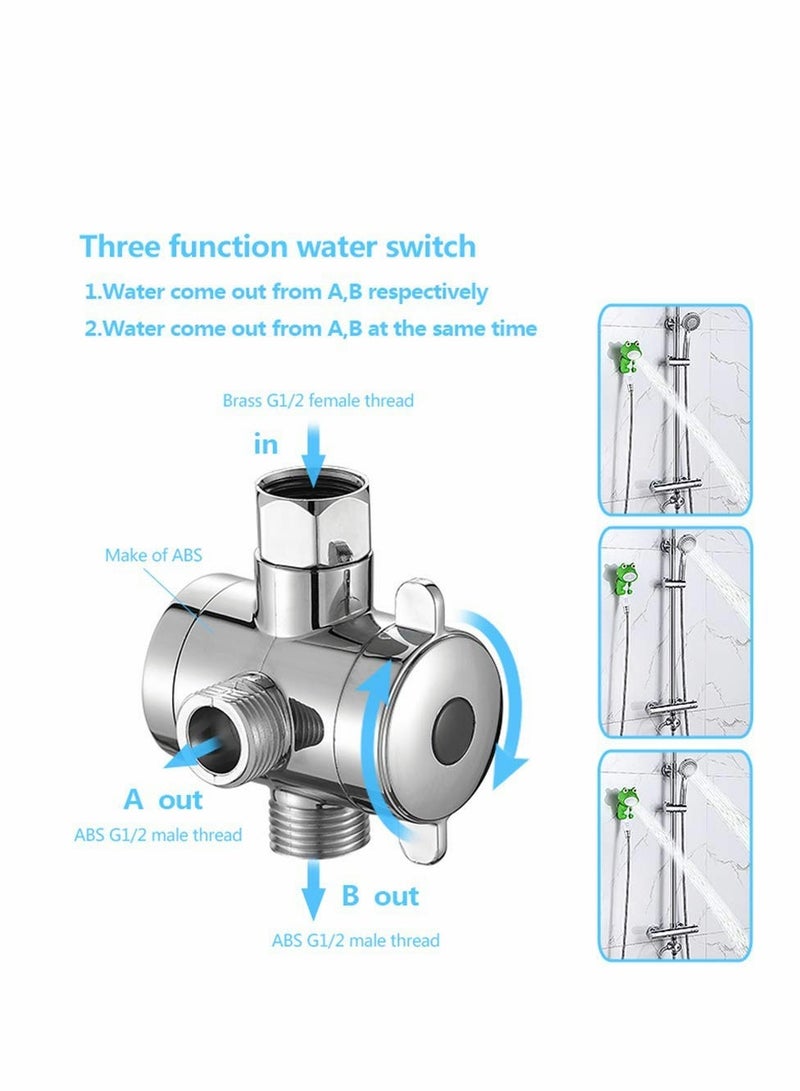 Three function water switch

1.Water come out from A,B respectively

2.Water come out from A,B at the same time

Brass G1/2 female thread

in

Make of ABS

A out

ABS G1/2 male thread

B out

ABS G1/2 male thread