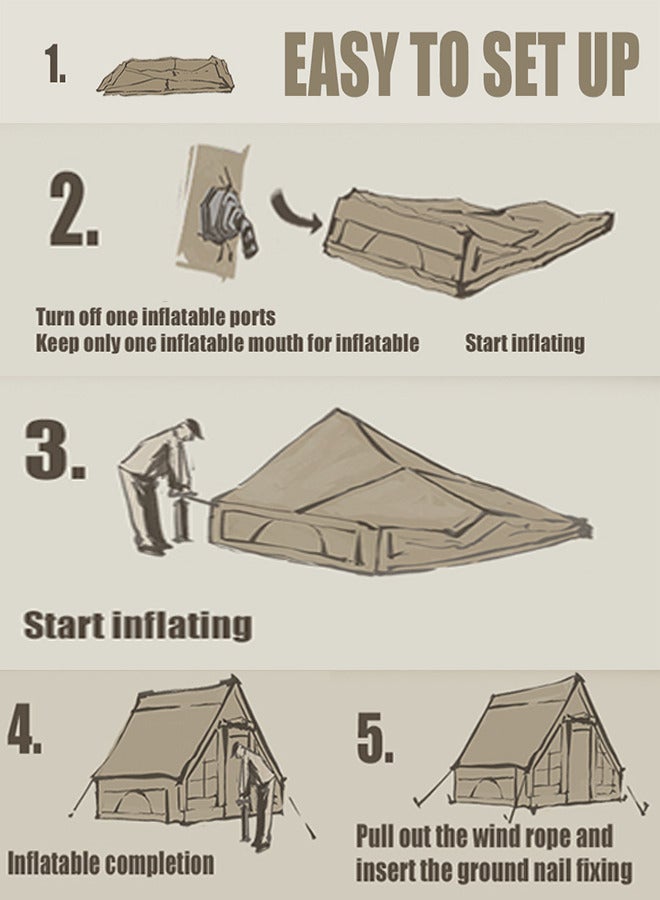 1.

EASY TO SET UP

2.

Turn off one inflatable ports
Keep only one inflatable mouth for inflatable

Start inflating

3.

Start inflating

4.

Inflatable completion

5.

Pull out the wind rope and insert the ground nail fixing