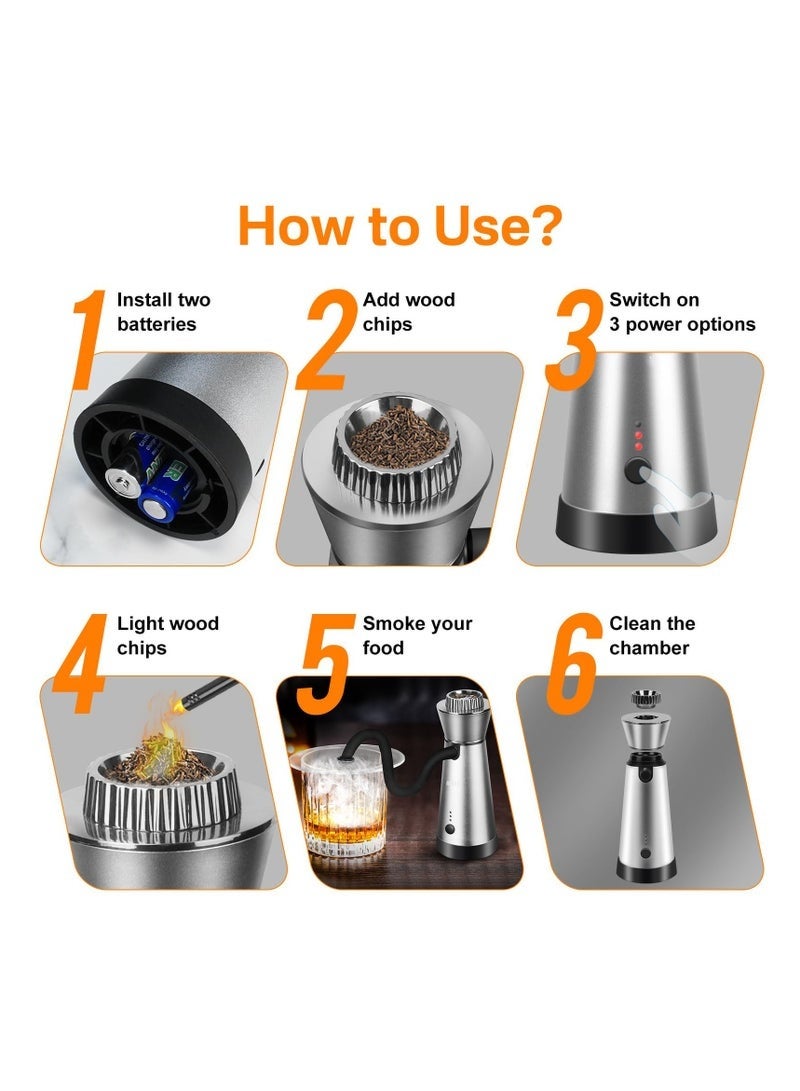 How to Use?

1 Install two batteries

2 Add wood chips

3 Switch on 3 power options

4 Light wood chips

5 Smoke your food

6 Clean the chamber