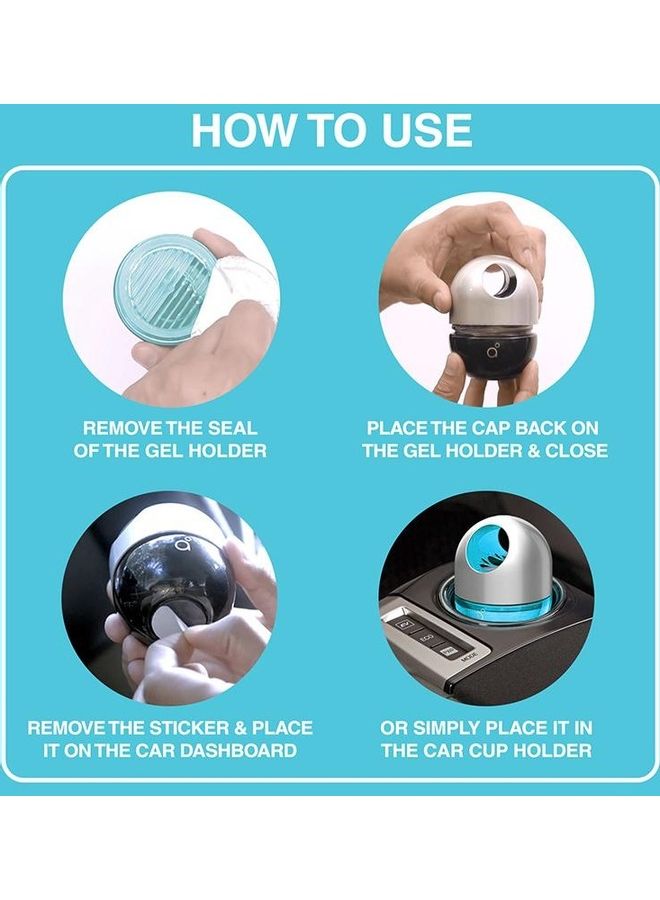 HOW TO USE

REMOVE THE SEAL OF THE GEL HOLDER

PLACE THE CAP BACK ON THE GEL HOLDER & CLOSE

REMOVE THE STICKER & PLACE IT ON THE CAR DASHBOARD

OR SIMPLY PLACE IT IN THE CAR CUP HOLDER