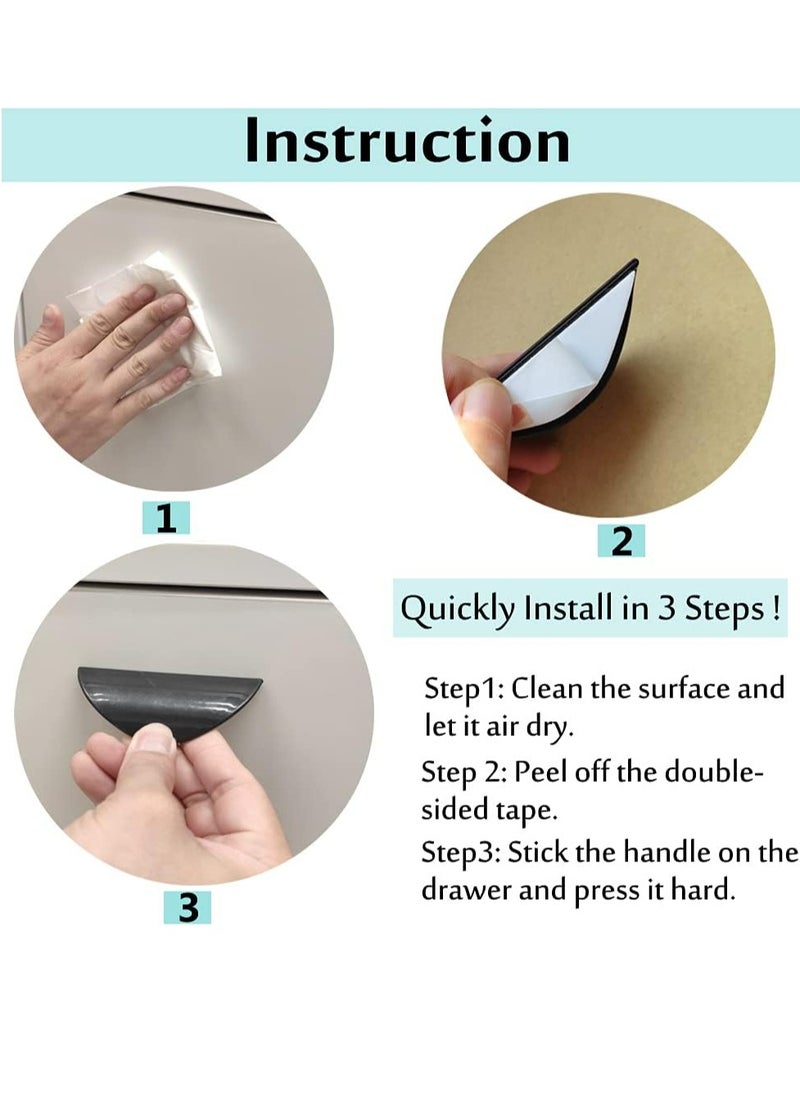 Instruction

1

2

3

Quickly Install in 3 Steps !

Step1: Clean the surface and let it air dry.

Step 2: Peel off the double-sided tape.

Step3: Stick the handle on the drawer and press it hard.