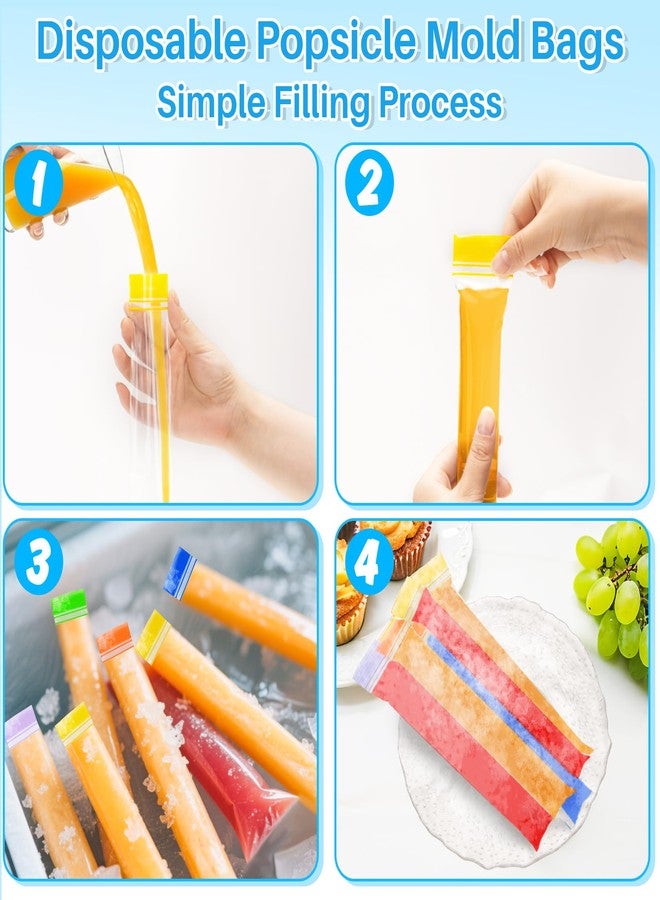 Disposable Popsicle Mold Bags
Simple Filling Process

1

2

3

4