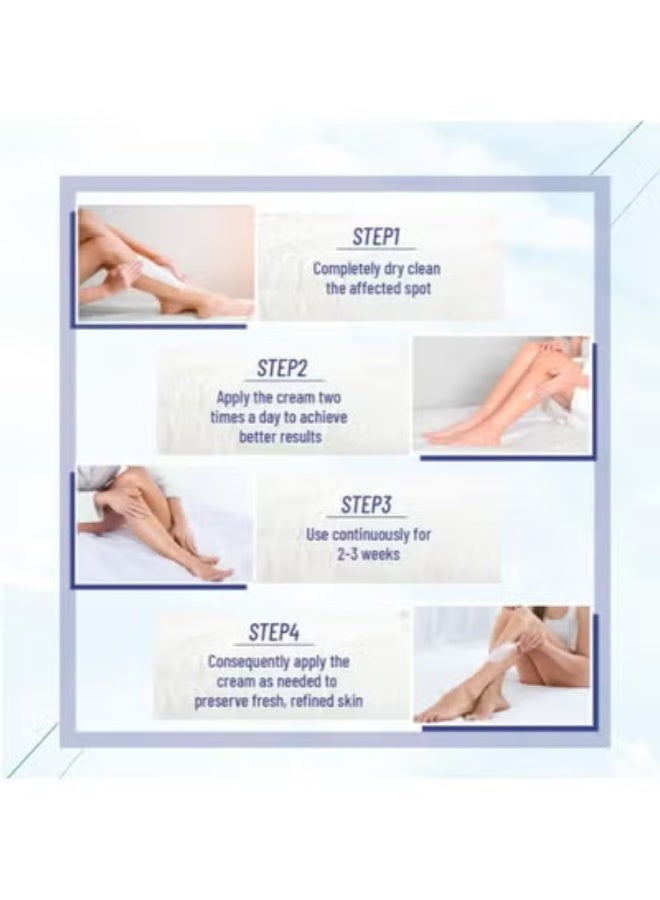 STEP1
Completely dry clean the affected spot

STEP2
Apply the cream two times a day to achieve better results

STEP3
Use continuously for 2-3 weeks

STEP4
Consequently apply the cream as needed to preserve fresh, refined skin