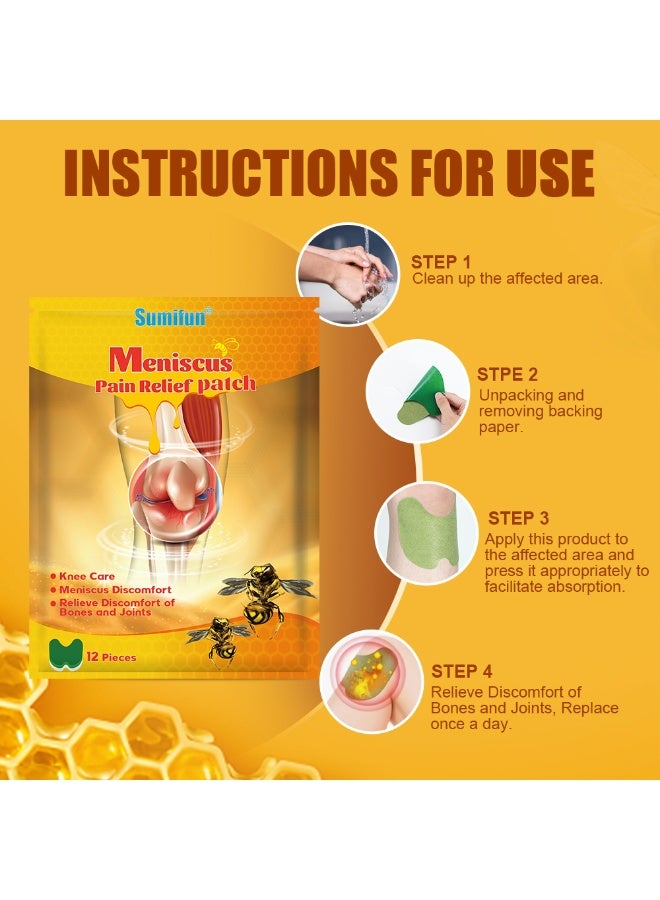 INSTRUCTIONS FOR USE

Sumifun

Meniscus
Pain Relief patch

Knee Care
Meniscus Discomfort
Relieve Discomfort of Bones and Joints

12 Pieces

STEP 1
Clean up the affected area.

STPE 2
Unpacking and removing backing paper.

STEP 3
Apply this product to the affected area and press it appropriately to facilitate absorption.

STEP 4
Relieve Discomfort of Bones and Joints, Replace once a day.