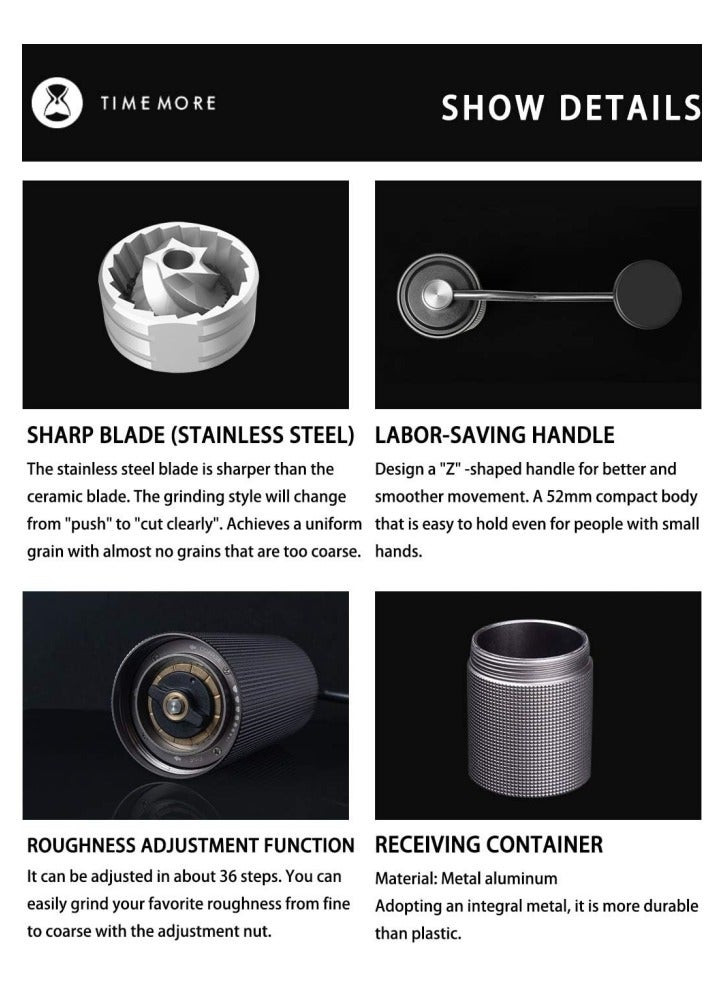 TIMEMORE

SHOW DETAILS

SHARP BLADE (STAINLESS STEEL)

The stainless steel blade is sharper than the ceramic blade. The grinding style will change from "push" to "cut clearly". Achieves a uniform grain with almost no grains that are too coarse.

LABOR-SAVING HANDLE

Design a "Z" -shaped handle for better and smoother movement. A 52mm compact body that is easy to hold even for people with small hands.

ROUGHNESS ADJUSTMENT FUNCTION

It can be adjusted in about 36 steps. You can easily grind your favorite roughness from fine to coarse with the adjustment nut.

RECEIVING CONTAINER

Material: Metal aluminum
Adopting an integral metal, it is more durable than plastic.