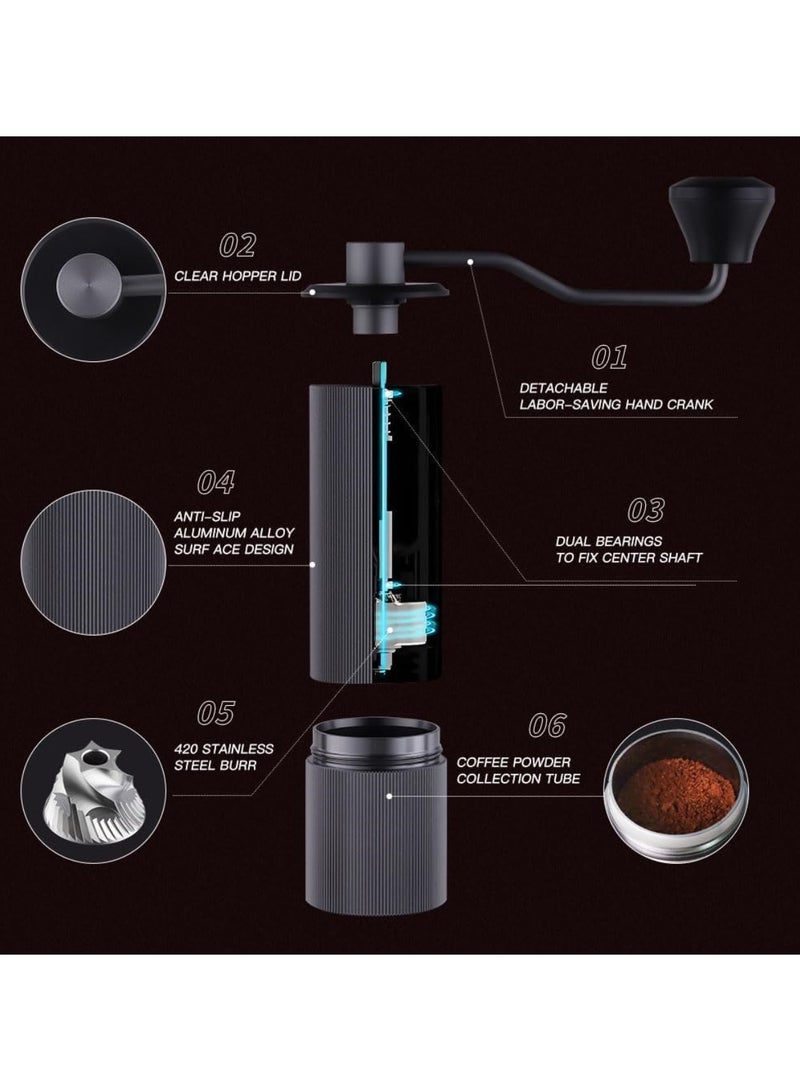 02
CLEAR HOPPER LID

01
DETACHABLE
LABOR-SAVING HAND CRANK

04
ANTI-SLIP
ALUMINUM ALLOY
SURF ACE DESIGN

03
DUAL BEARINGS
TO FIX CENTER SHAFT

05
420 STAINLESS
STEEL BURR

06
COFFEE POWDER
COLLECTION TUBE