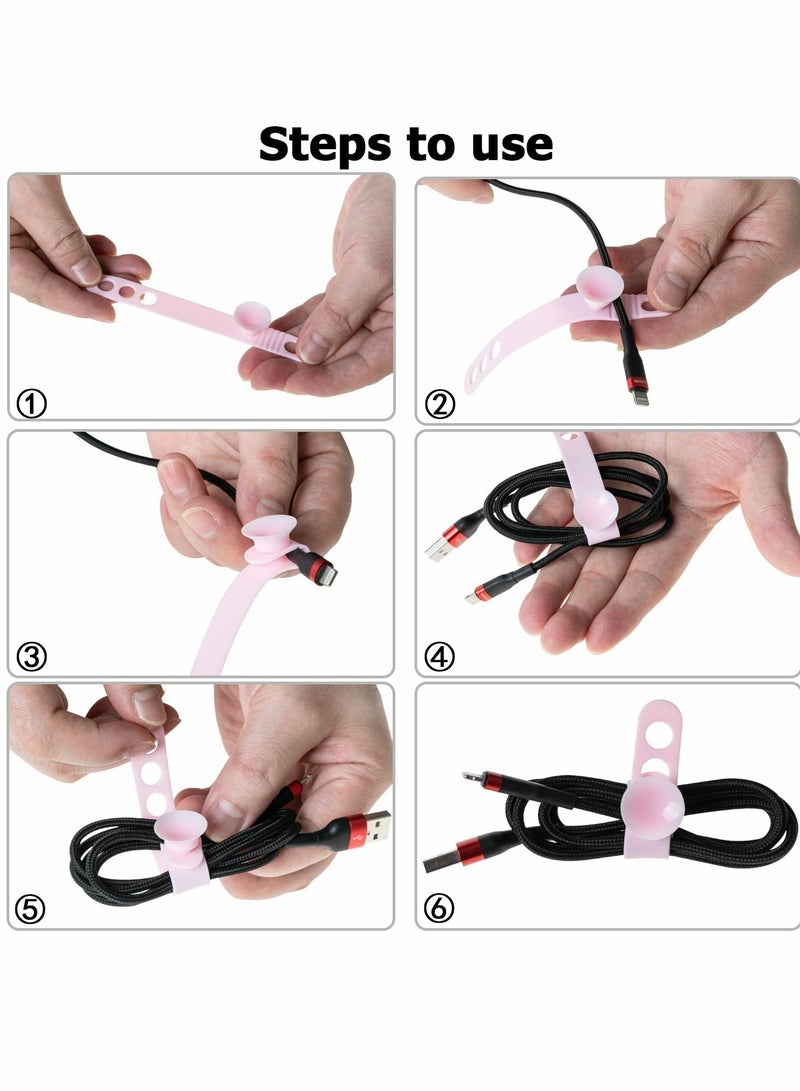 Steps to use

①

②

③

④

⑤

⑥