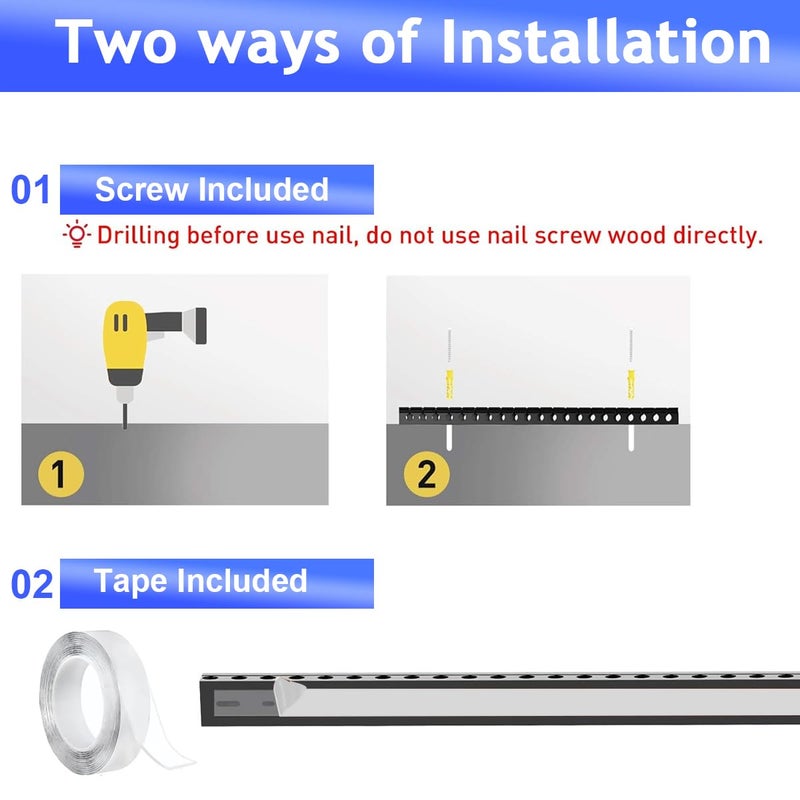 Two ways of Installation

01 Screw Included

Drilling before use nail, do not use nail screw wood directly.

1

2

02 Tape Included