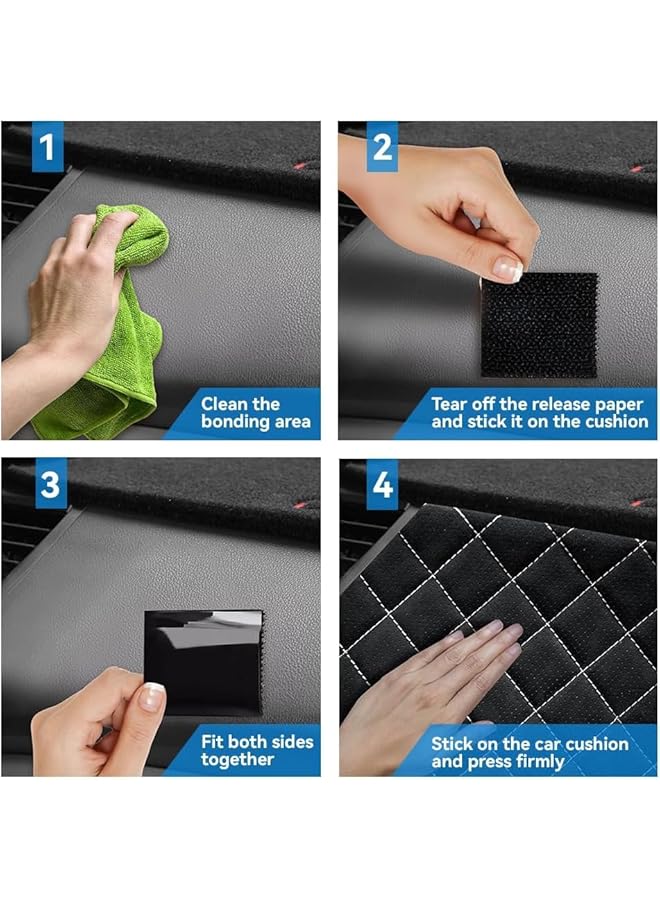 1

Clean the bonding area

2

Tear off the release paper and stick it on the cushion

3

Fit both sides together

4

Stick on the car cushion and press firmly