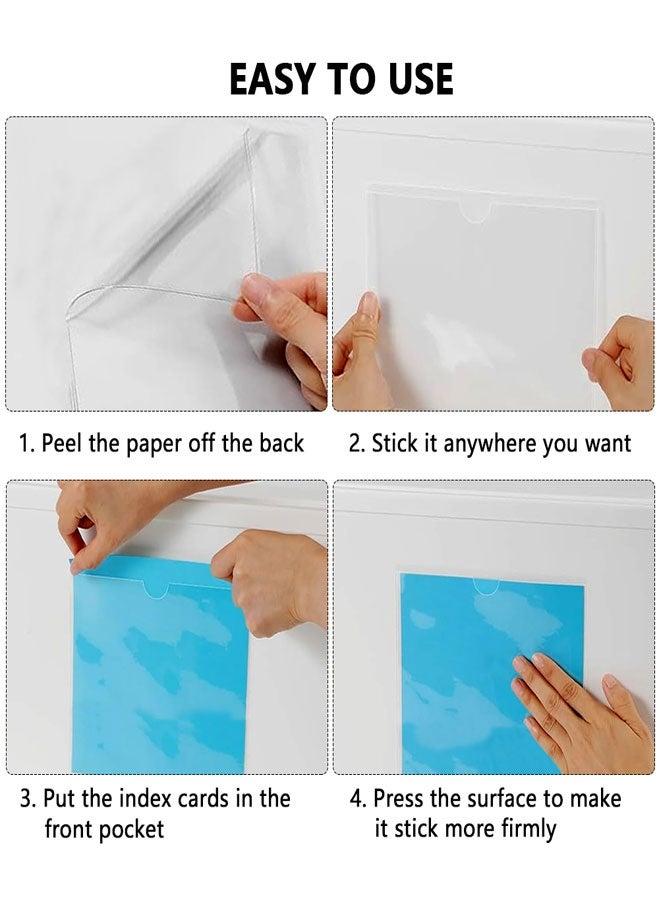 EASY TO USE

1. Peel the paper off the back

2. Stick it anywhere you want

3. Put the index cards in the front pocket

4. Press the surface to make it stick more firmly