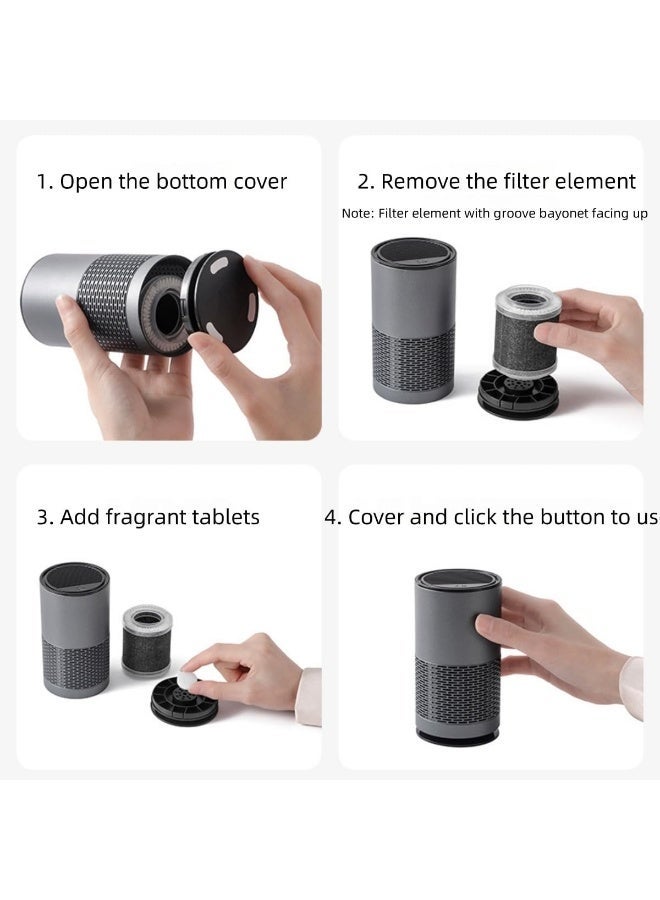 1. Open the bottom cover

2. Remove the filter element

Note: Filter element with groove bayonet facing up

3. Add fragrant tablets

4. Cover and click the button to us