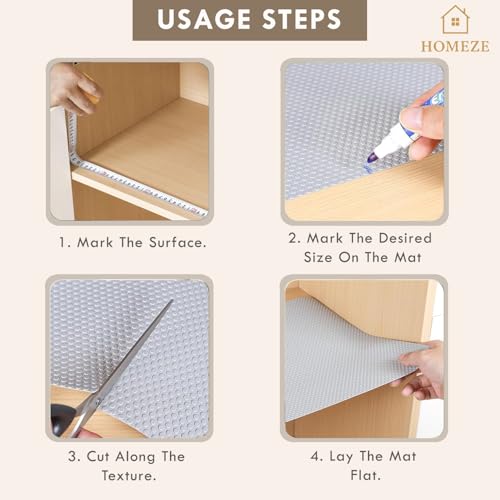 USAGE STEPS

HOMEZE

1. Mark The Surface.

2. Mark The Desired Size On The Mat

3. Cut Along The Texture.

4. Lay The Mat Flat.