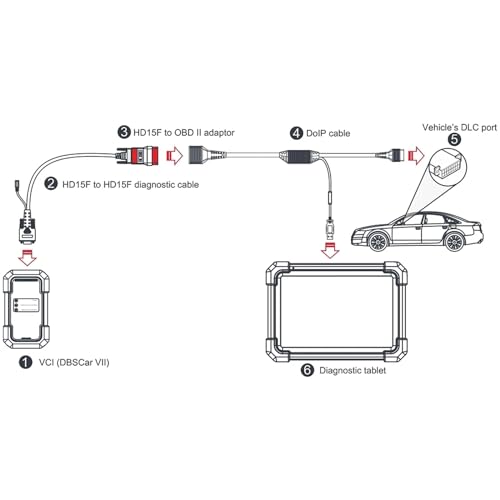 3 HD15F to OBD II adaptor

4 DoIP cable

Vehicle's DLC port
5

2 HD15F to HD15F diagnostic cable

1 VCI (DBSCar VII)

6 Diagnostic tablet