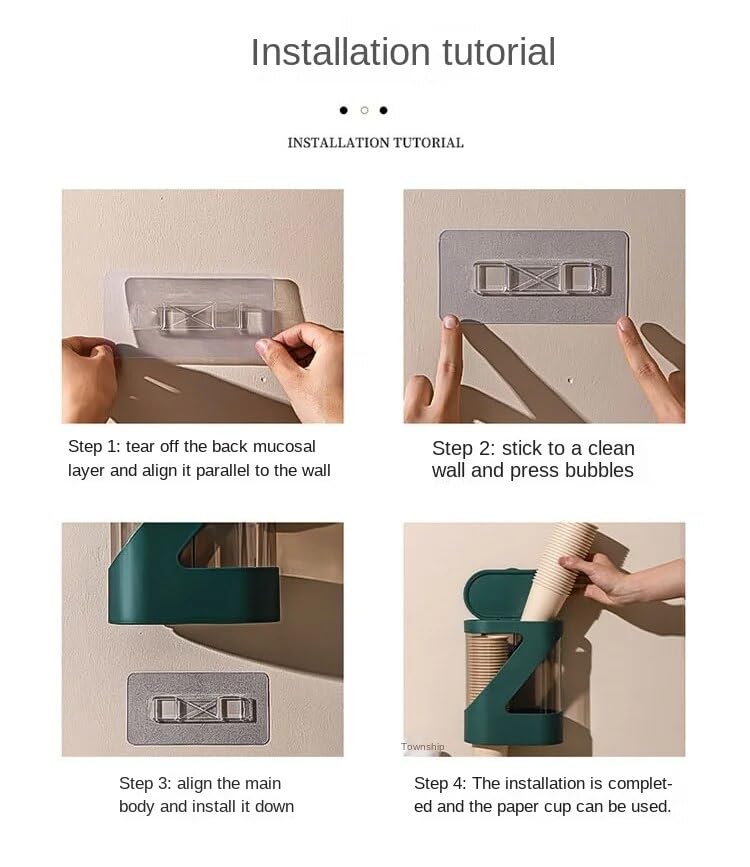 Installation tutorial

INSTALLATION TUTORIAL

Step 1: tear off the back mucosal layer and align it parallel to the wall

Step 2: stick to a clean wall and press bubbles

Step 3: align the main body and install it down

Township

Step 4: The installation is completed and the paper cup can be used.