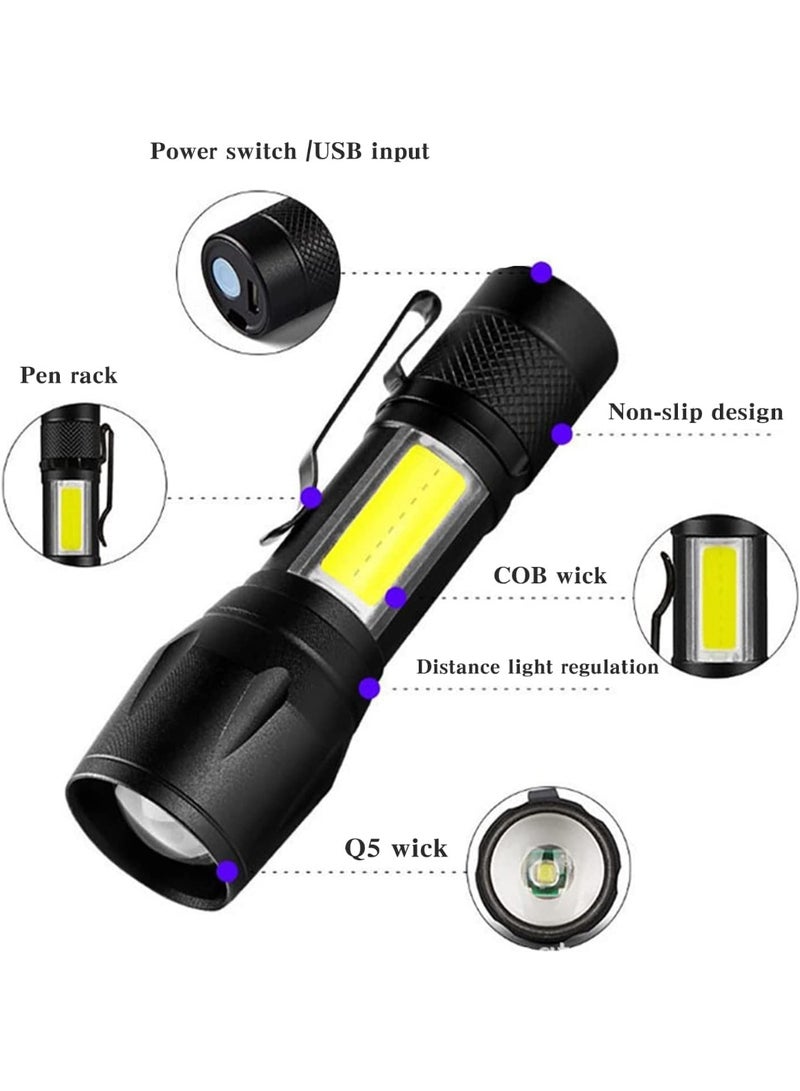 Power switch /USB input

Pen rack

Non-slip design

COB wick

Distance light regulation

Q5 wick