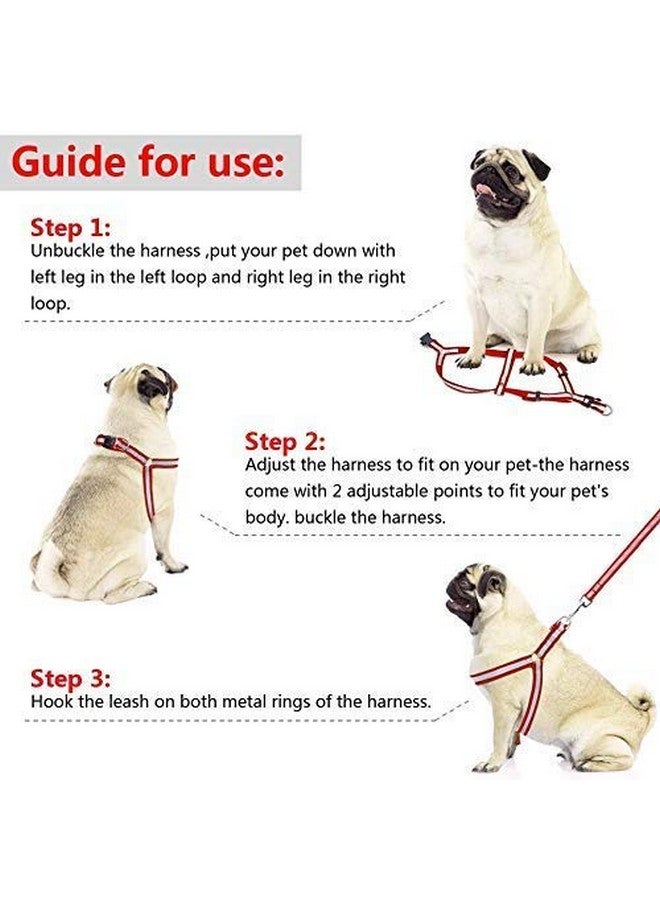 Guide for use:

Step 1:
Unbuckle the harness ,put your pet down with left leg in the left loop and right leg in the right loop.

Step 2:
Adjust the harness to fit on your pet-the harness come with 2 adjustable points to fit your pet's body. buckle the harness.

Step 3:
Hook the leash on both metal rings of the harness.