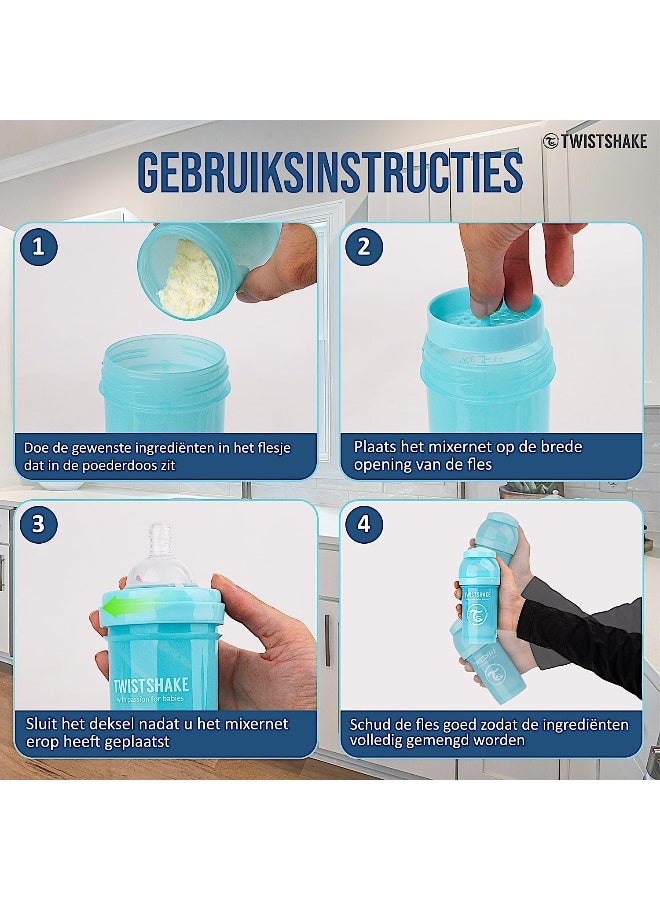 TWISTSHAKE

GEBRUIKSINSTRUCTIES

1

Doe de gewenste ingrediënten in het flesje dat in de poederdoos zit

2

Plaats het mixernet op de brede opening van de fles

3

TWISTSHAKE
with passion for babies

Sluit het deksel nadat u het mixernet erop heeft geplaatst

4

TWISTSHAKE

Schud de fles goed zodat de ingrediënten volledig gemengd worden