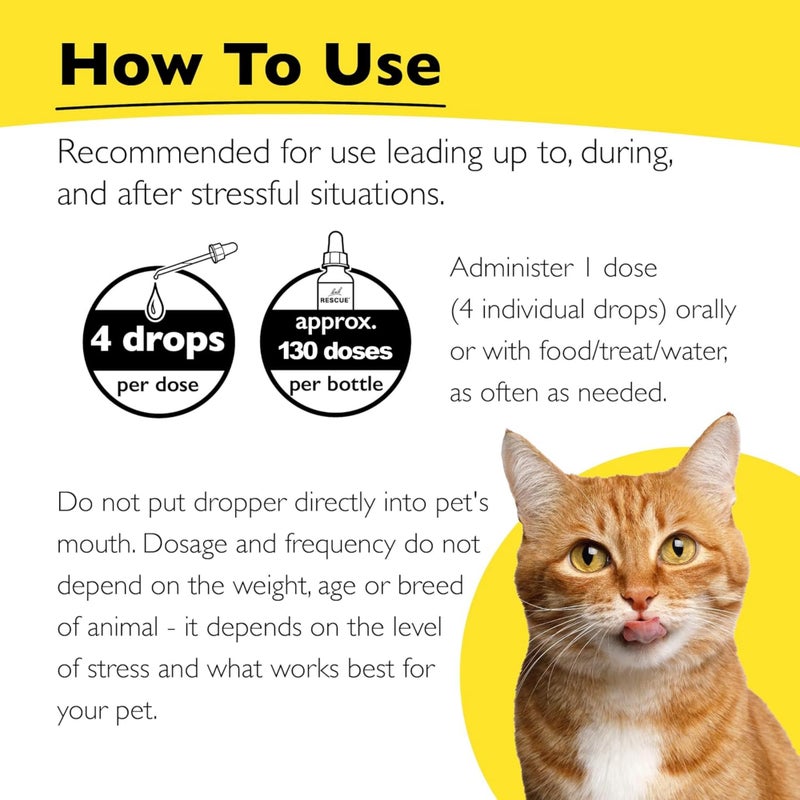 How To Use

Recommended for use leading up to, during, and after stressful situations.

4 drops
per dose

RESCUE
approx.
130 doses
per bottle

Administer 1 dose (4 individual drops) orally or with food/treat/water, as often as needed.

Do not put dropper directly into pet's mouth. Dosage and frequency do not depend on the weight, age or breed of animal - it depends on the level of stress and what works best for your pet.