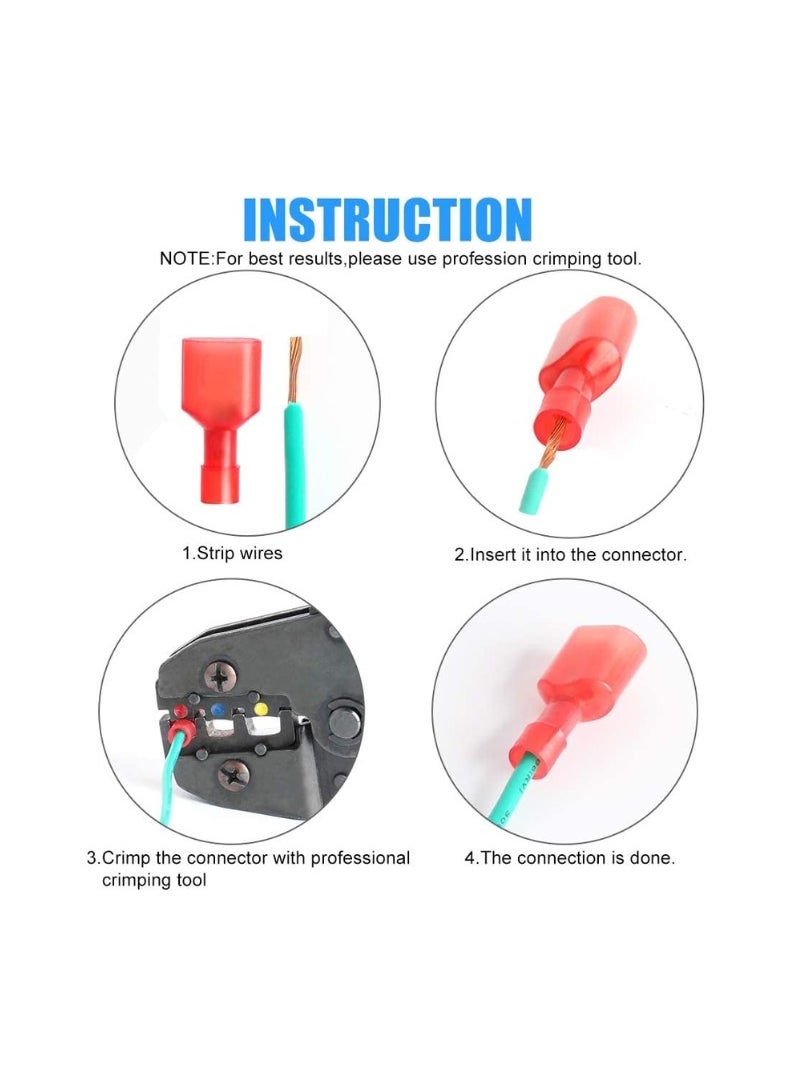 INSTRUCTION

NOTE:For best results,please use profession crimping tool.

1.Strip wires

2.Insert it into the connector.

3.Crimp the connector with professional crimping tool

4.The connection is done.