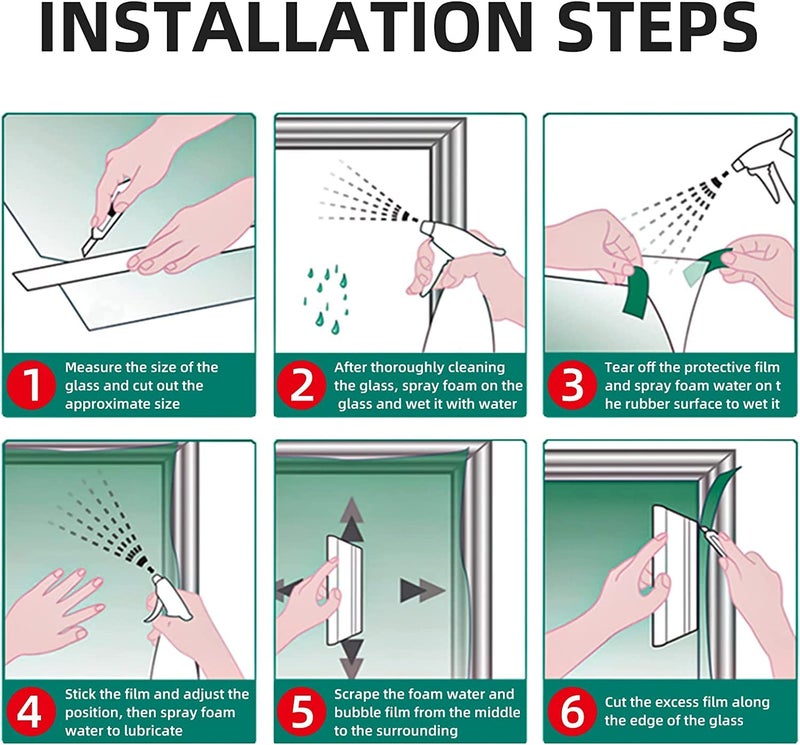 INSTALLATION STEPS

1 Measure the size of the glass and cut out the approximate size

2 After thoroughly cleaning the glass, spray foam on the glass and wet it with water

3 Tear off the protective film and spray foam water on t he rubber surface to wet it

4 Stick the film and adjust the position, then spray foam water to lubricate

5 Scrape the foam water and bubble film from the middle to the surrounding

6 Cut the excess film along the edge of the glass