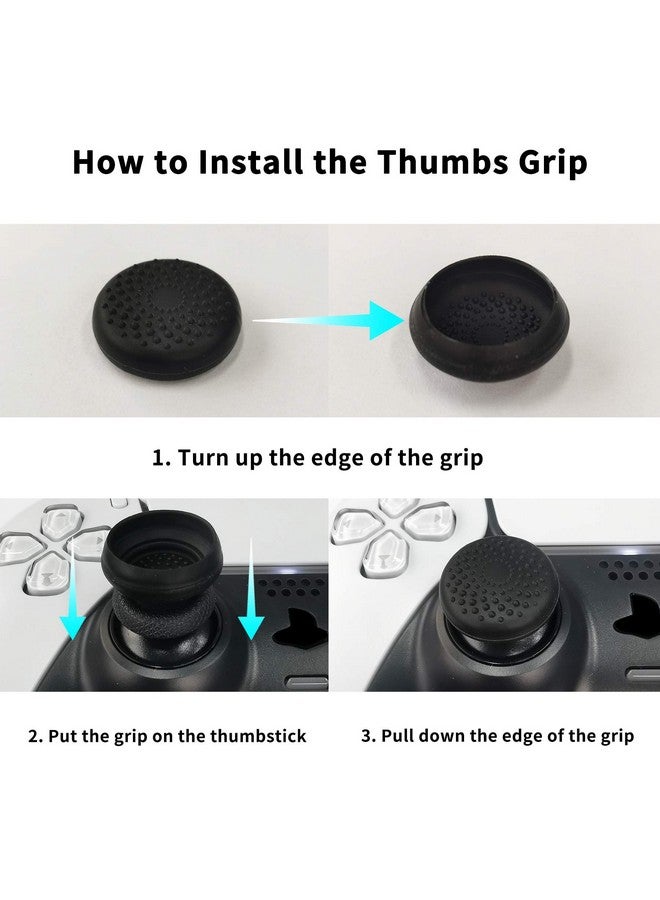 How to Install the Thumbs Grip

1. Turn up the edge of the grip

2. Put the grip on the thumbstick

3. Pull down the edge of the grip