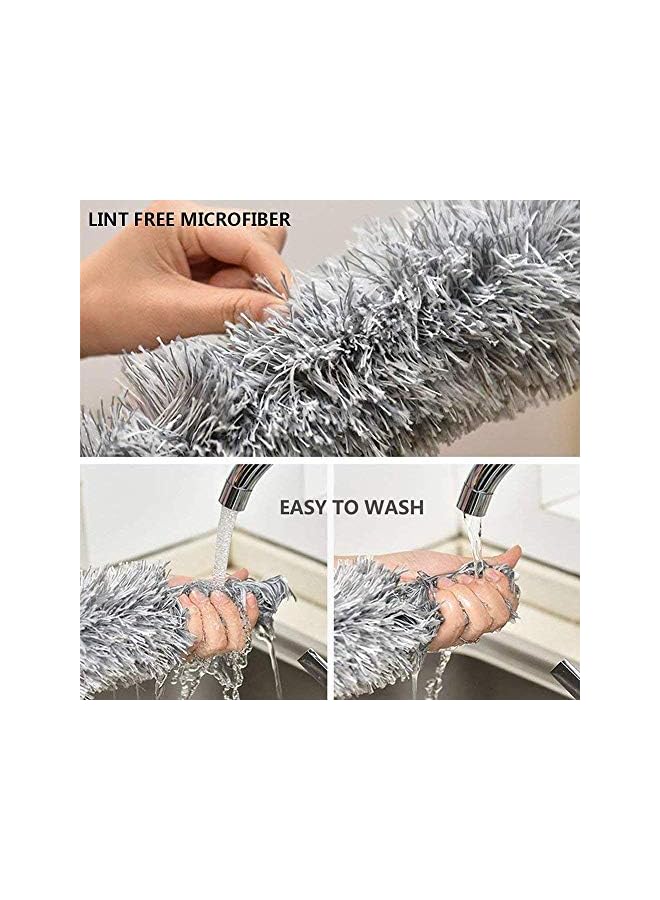 LINT FREE MICROFIBER

EASY TO WASH