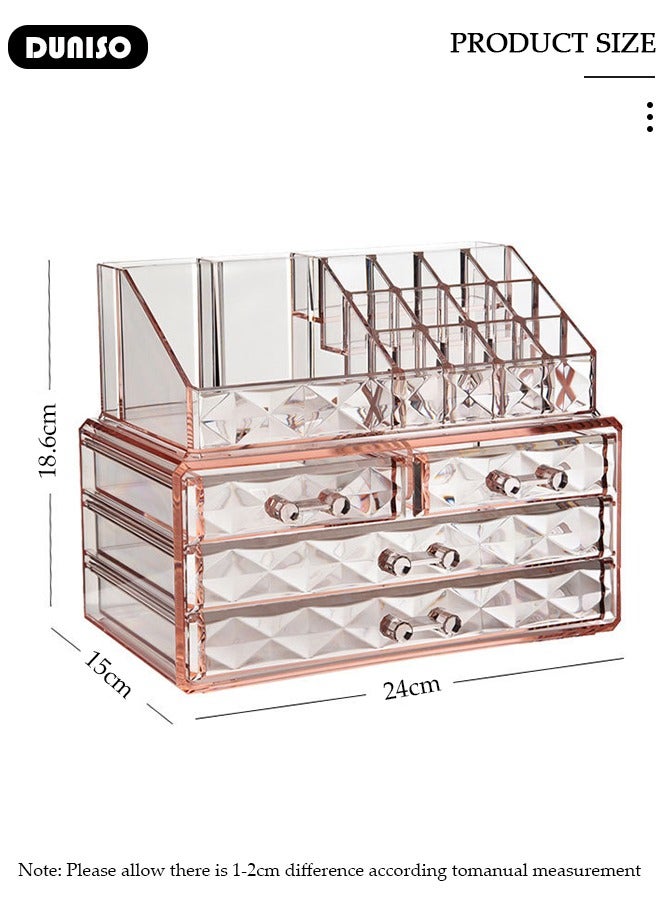 DUNISO

PRODUCT SIZE

18.6cm

15cm

24cm

Note: Please allow there is 1-2cm difference according tomanual measurement