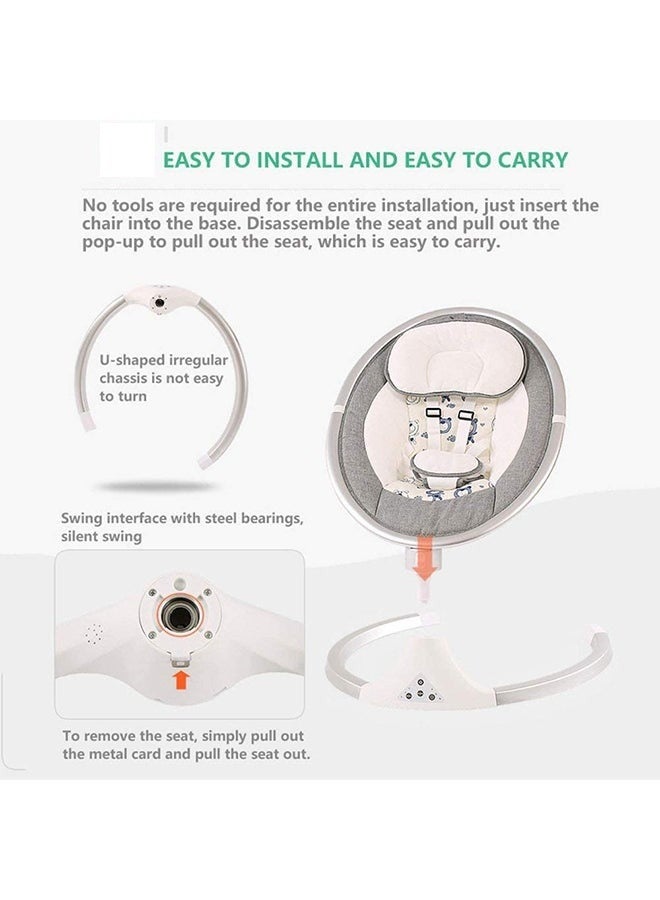 EASY TO INSTALL AND EASY TO CARRY

No tools are required for the entire installation, just insert the chair into the base. Disassemble the seat and pull out the pop-up to pull out the seat, which is easy to carry.

U-shaped irregular chassis is not easy to turn

Swing interface with steel bearings, silent swing

To remove the seat, simply pull out the metal card and pull the seat out.